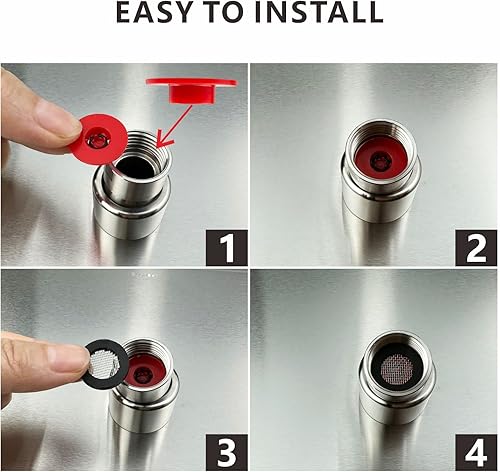 EASY TO INSTALL

1

2

3

4