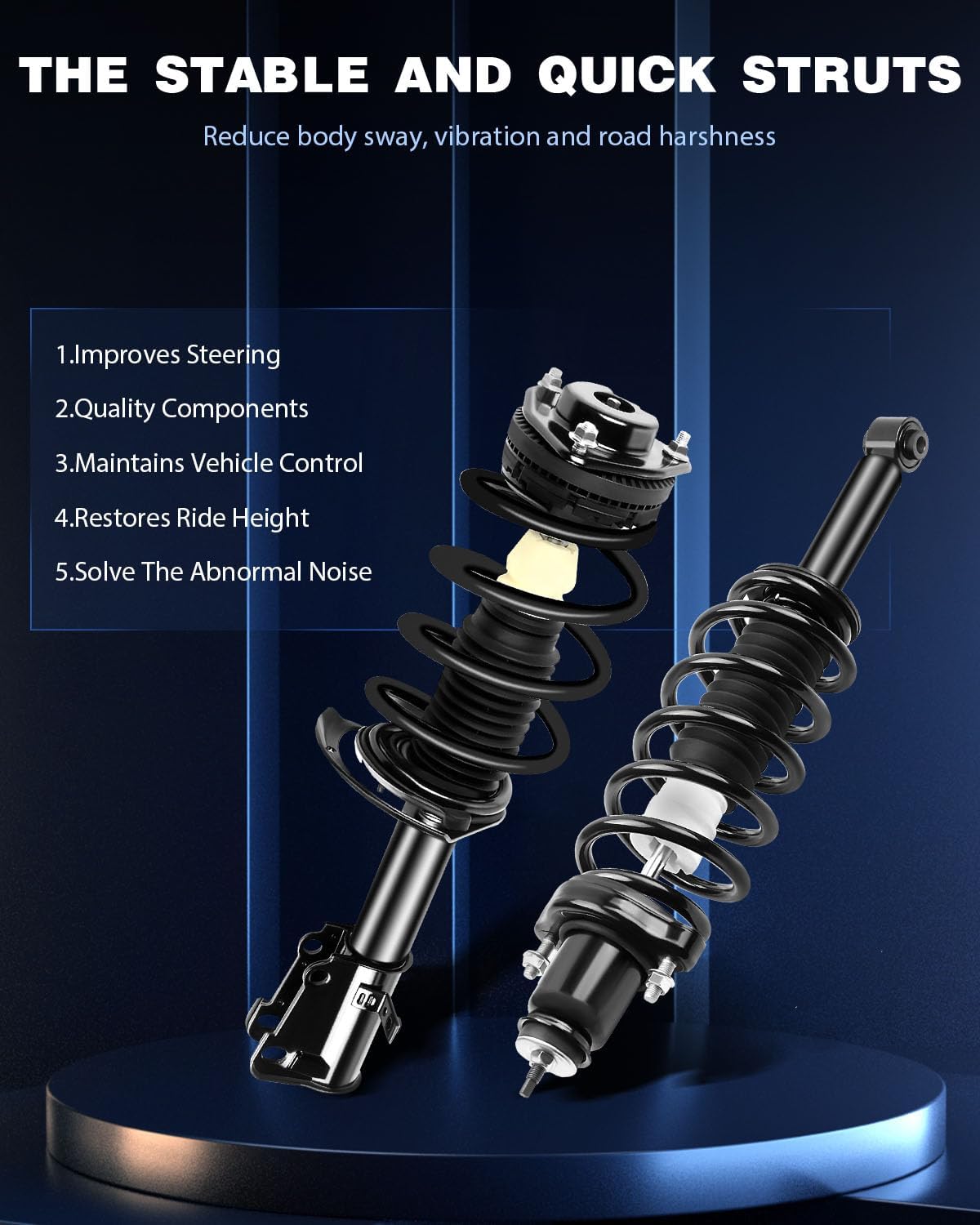 THE STABLE AND QUICK STRUTS

Reduce body sway, vibration and road harshness

1.Improves Steering

2.Quality Components

3.Maintains Vehicle Control

4.Restores Ride Height

5.Solve The Abnormal Noise