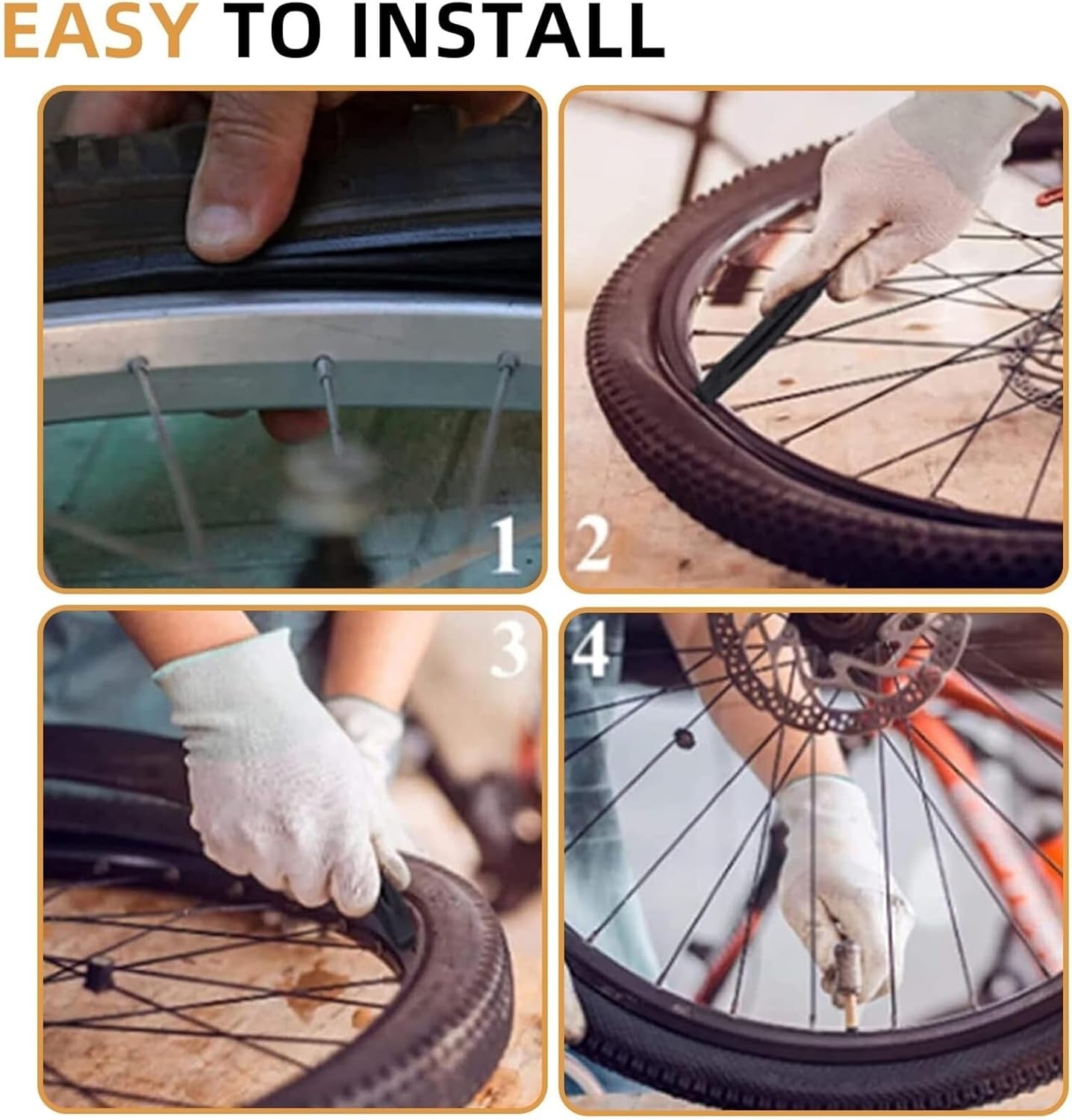 EASY TO INSTALL

1

2

3

4