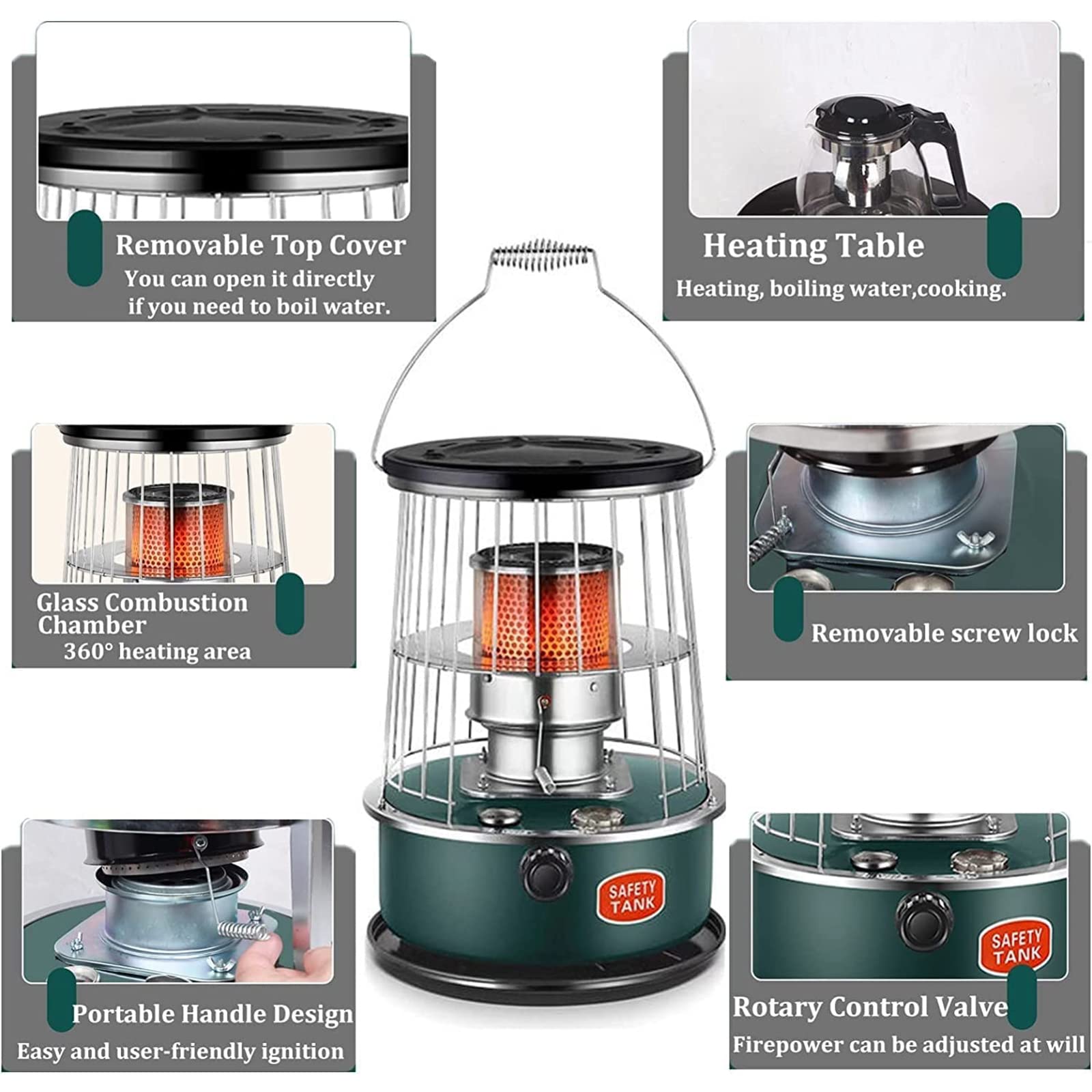 Removable Top Cover
You can open it directly if you need to boil water.

Heating Table
Heating, boiling water,cooking.

Glass Combustion Chamber
360° heating area

Removable screw lock

SAFETY TANK

Portable Handle Design
Easy and user-friendly ignition

SAFETY TANK

Rotary Control Valve
Firepower can be adjusted at will