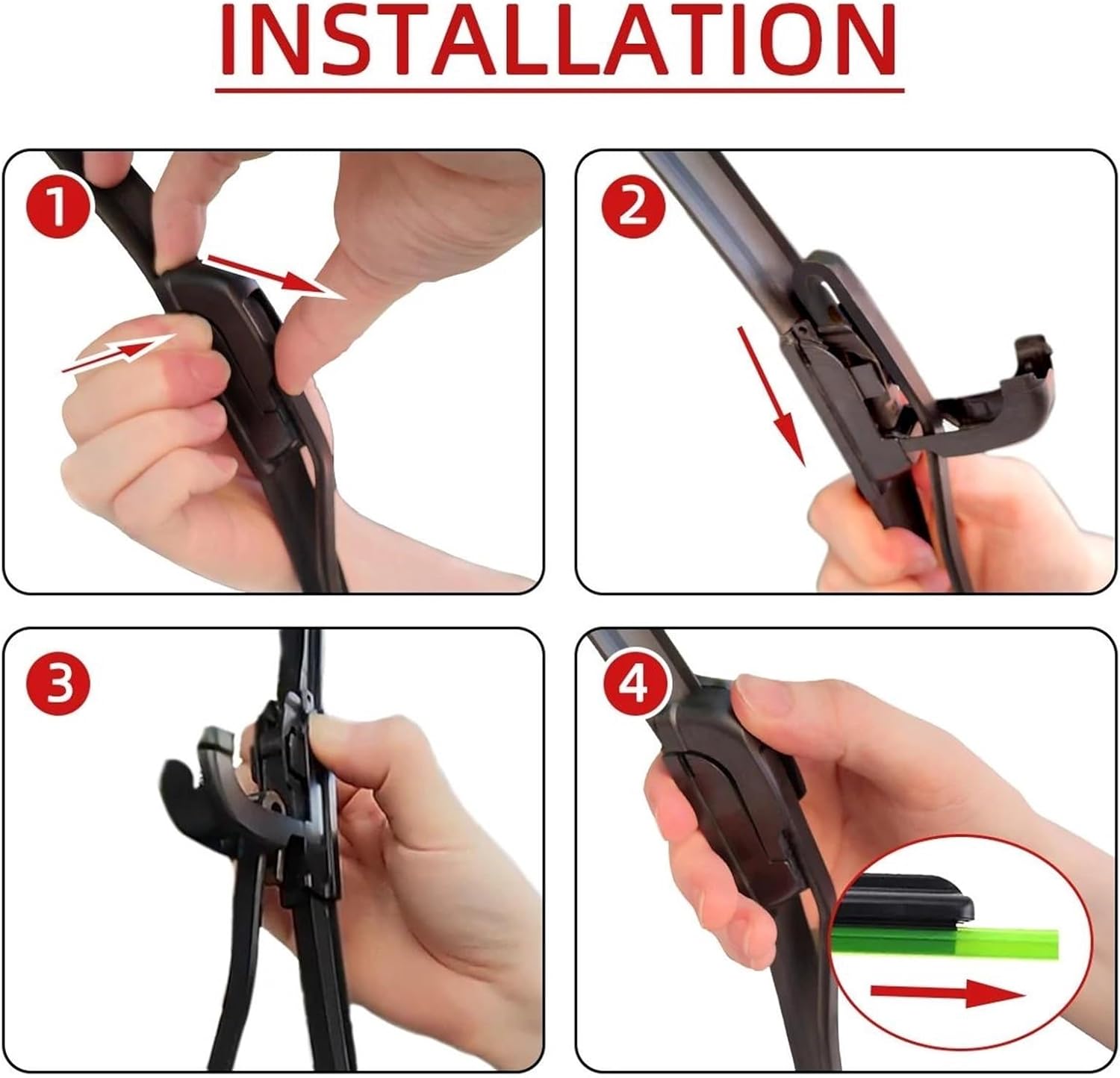 INSTALLATION

1

2

3

4