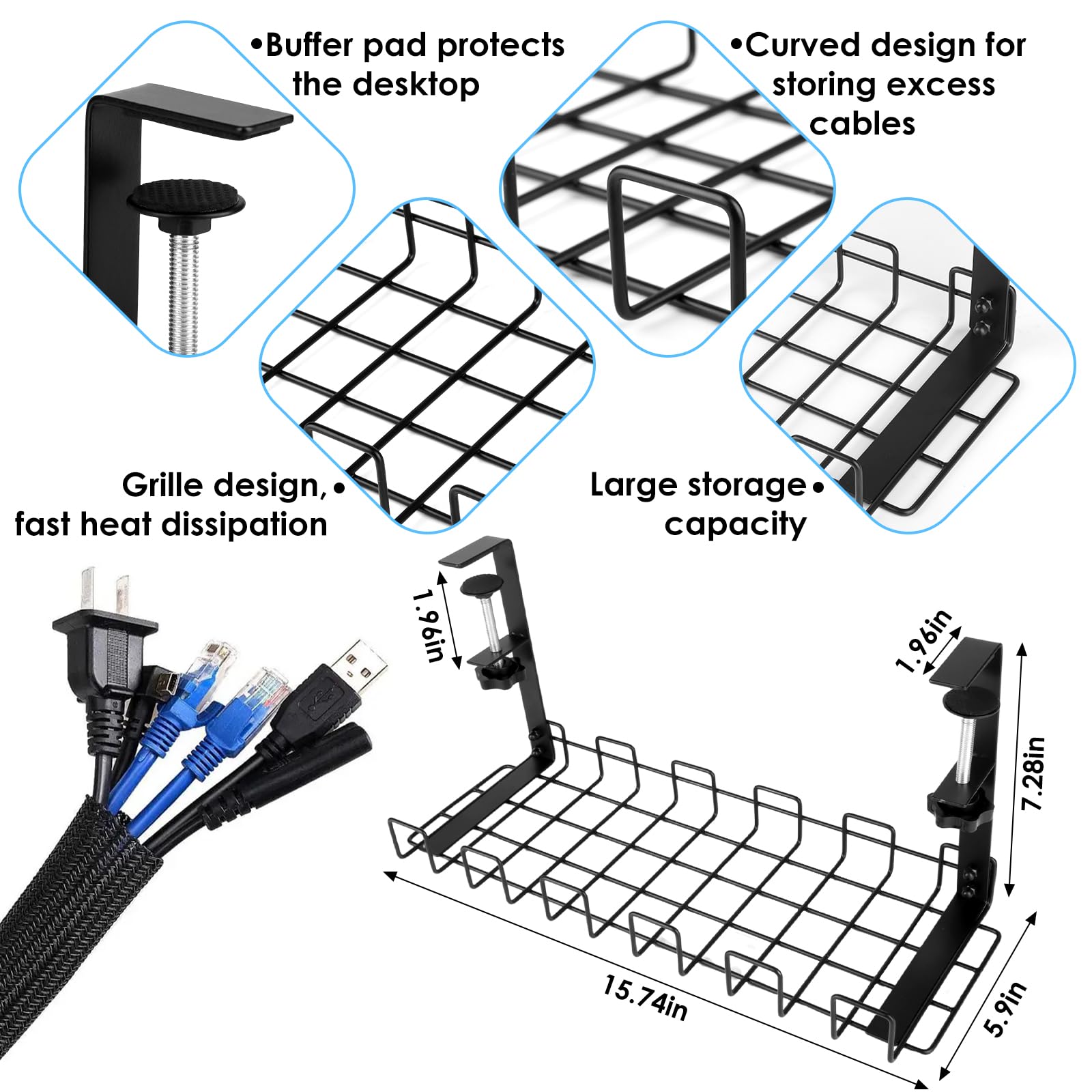 •Buffer pad protects the desktop

•Curved design for storing excess cables

Grille design, • fast heat dissipation

Large storage • capacity

1.96in

1.96in

7.28in

15.74in

5.9in