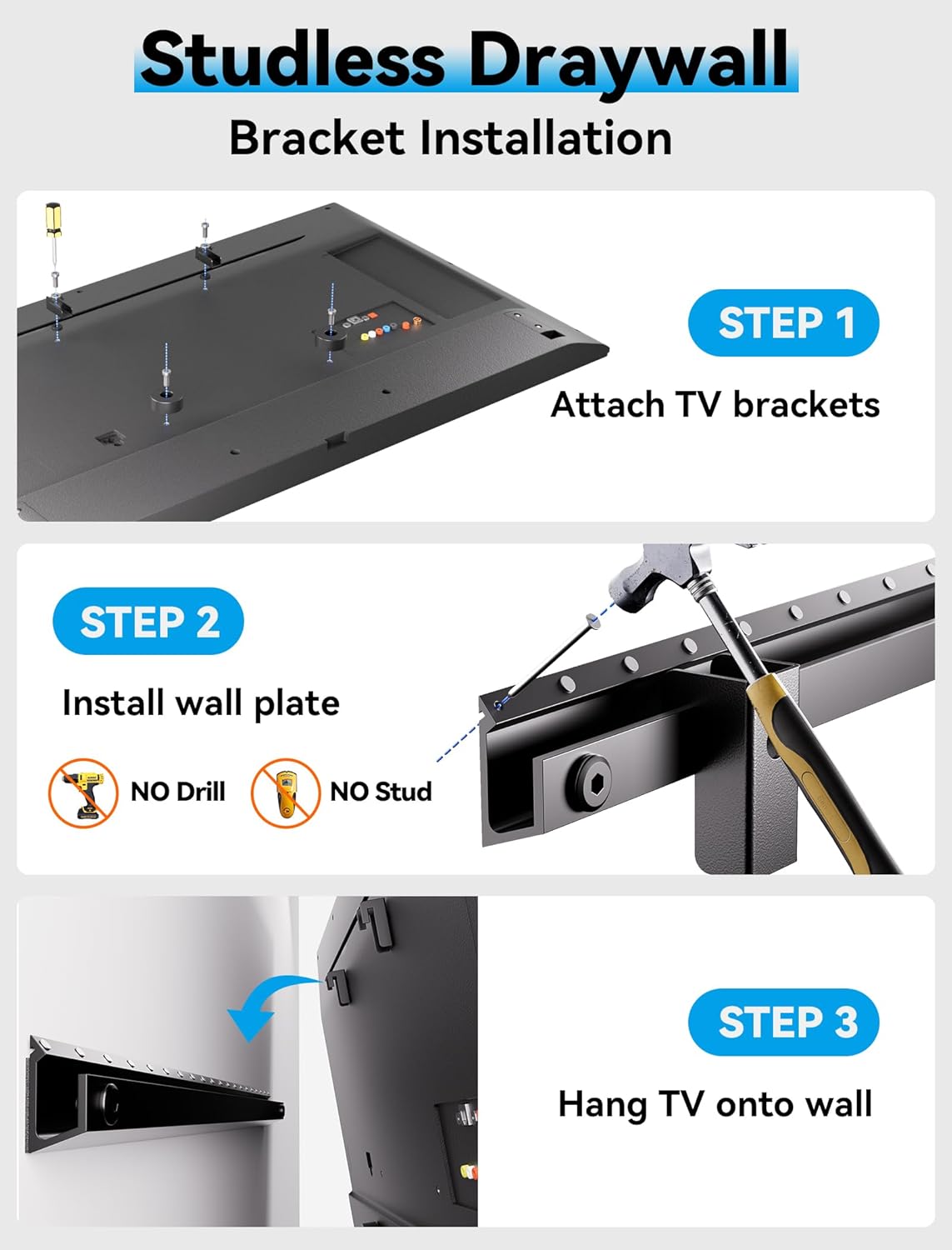 Studless Draywall
Bracket Installation

STEP 1
Attach TV brackets

STEP 2
Install wall plate

NO Drill NO Stud

STEP 3
Hang TV onto wall