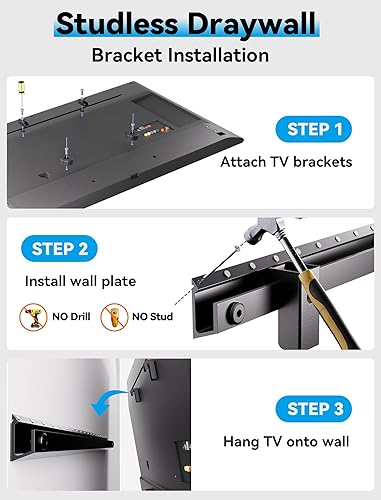 Studless Draywall

Bracket Installation

STEP 1

Attach TV brackets

STEP 2

Install wall plate

NO Drill

NO Stud

STEP 3

Hang TV onto wall