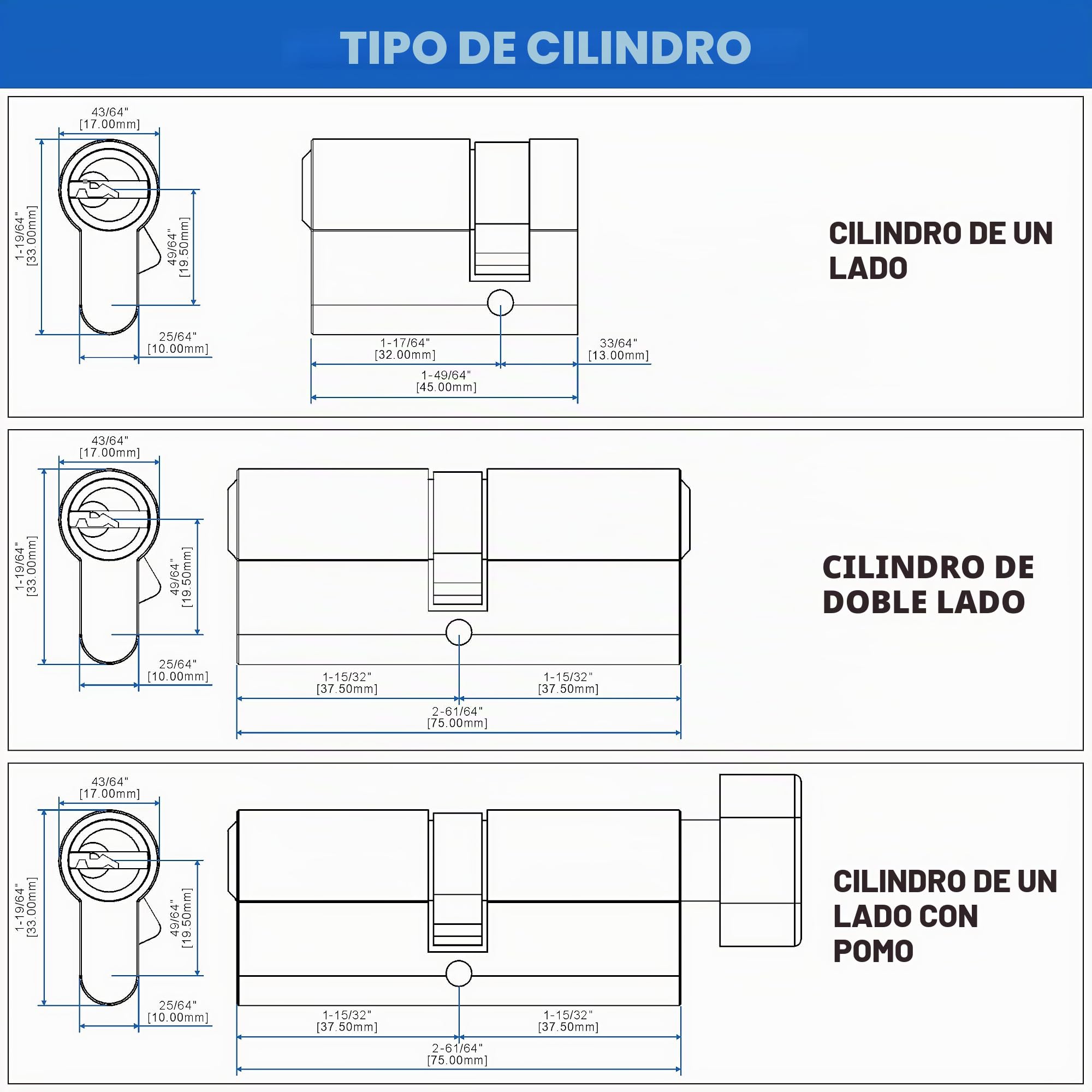 TIPO DE CILINDRO

43/64"
[17.00mm]
1-19/64"
[33.00mm]
49/64"
[19.50mm]
25/64"
[10.00mm]
1-17/64"
[32.00mm]
33/64"
[13.00mm]
1-49/64"
[45.00mm]

CILINDRO DE UN LADO

43/64"
[17.00mm]
1-19/64"
[33.00mm]
49/64"
[19.50mm]
25/64"
[10.00mm]
1-15/32"
[37.50mm]
1-15/32"
[37.50mm]
2-61/64"
[75.00mm]

CILINDRO DE DOBLE LADO

43/64"
[17.00mm]
1-19/64"
[33.00mm]
49/64"
[19.50mm]
25/64"
[10.00mm]
1-15/32"
[37.50mm]
1-15/32"
[37.50mm]
2-61/64"
[75.00mm]

CILINDRO DE UN LADO CON POMO