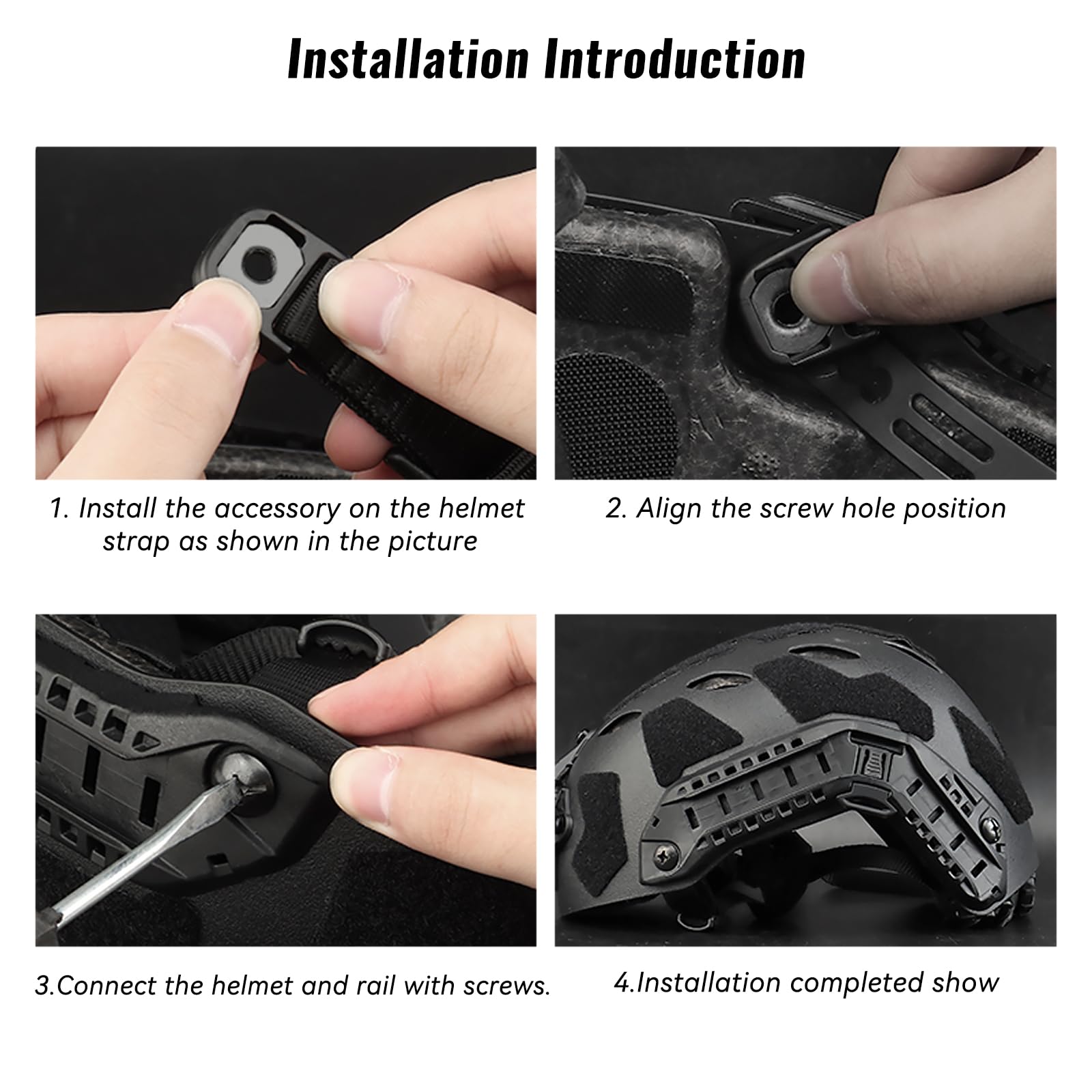 Installation Introduction

1. Install the accessory on the helmet strap as shown in the picture

2. Align the screw hole position

3.Connect the helmet and rail with screws.

4.Installation completed show