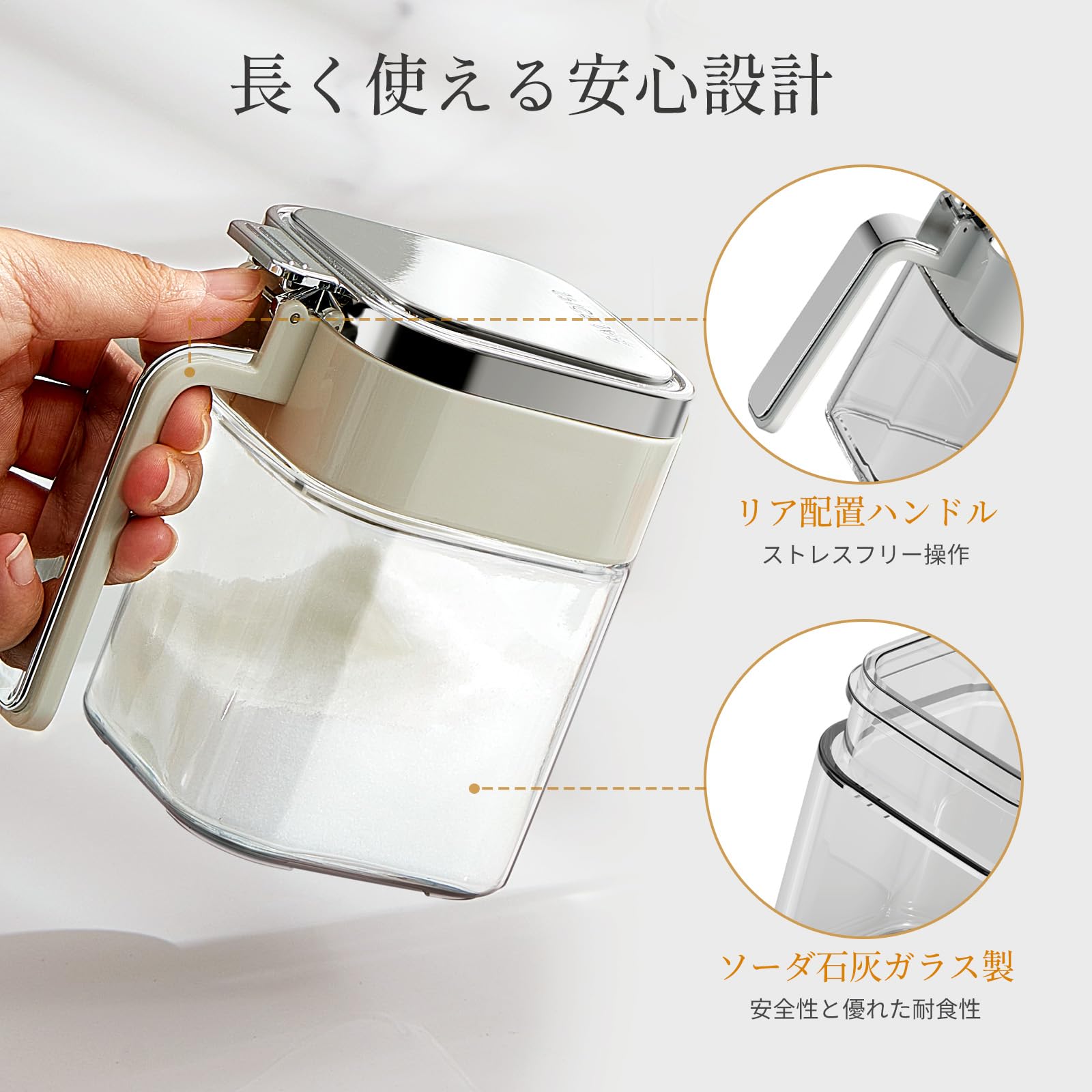 長く使える安心設計

リア配置ハンドル
ストレスフリー操作

ソーダ石灰ガラス製
安全性と優れた耐食性