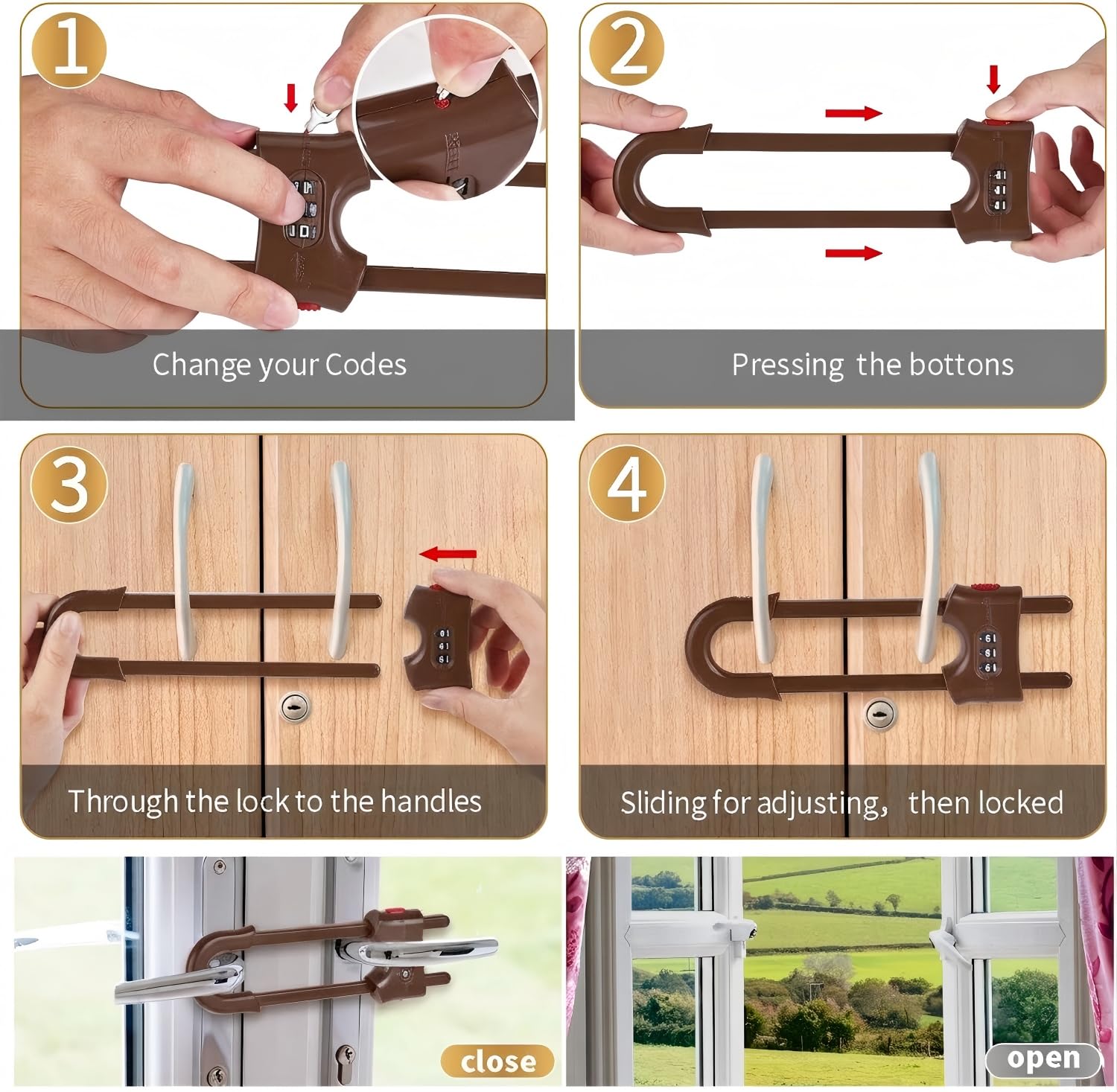 1

Change your Codes

2

Pressing the bottons

3

Through the lock to the handles

4

Sliding for adjusting, then locked

close

open