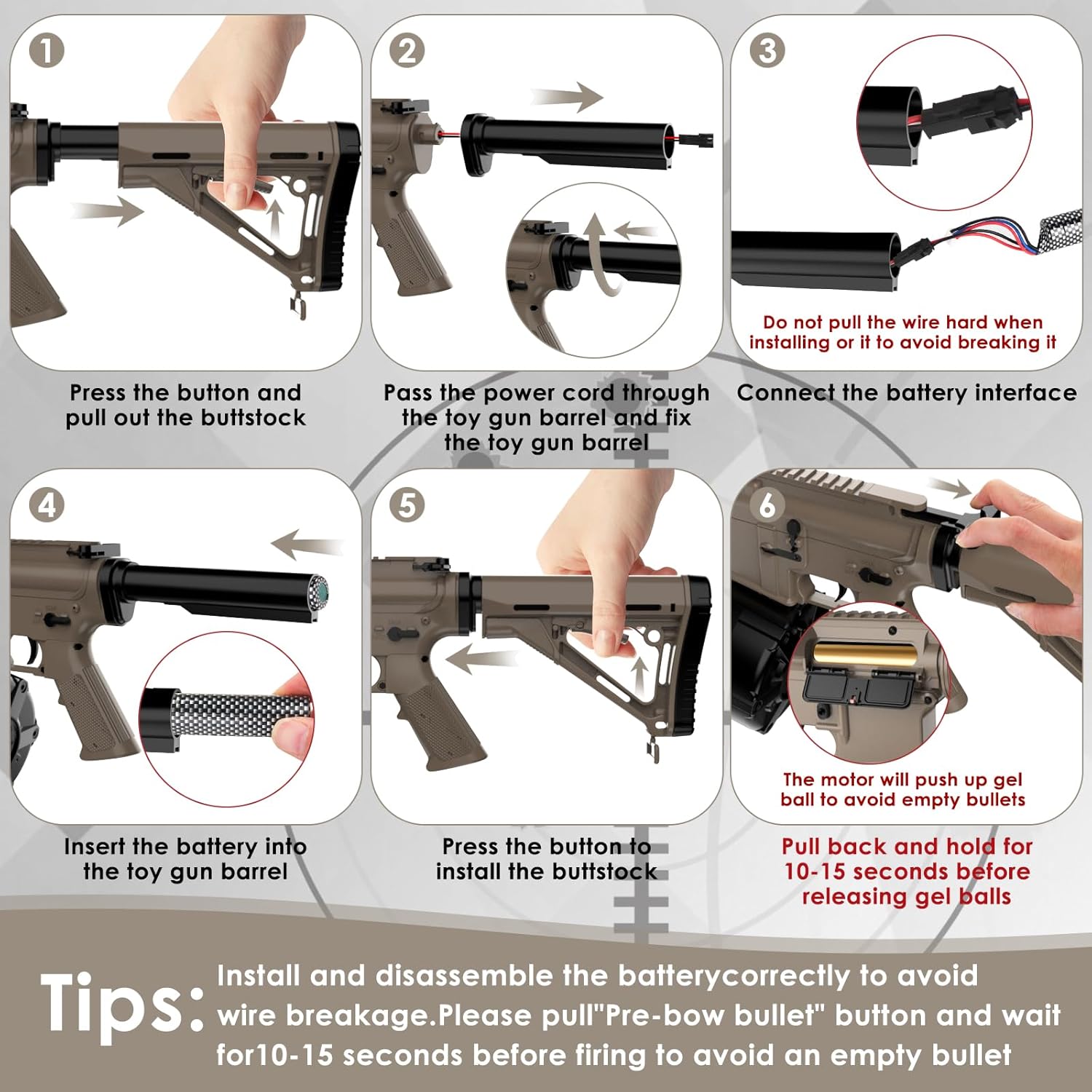 1

Press the button and pull out the buttstock

2

Pass the power cord through the toy gun barrel and fix the toy gun barrel

3

Do not pull the wire hard when installing or it to avoid breaking it

Connect the battery interface

4

Insert the battery into the toy gun barrel

5

Press the button to install the buttstock

6

The motor will push up gel ball to avoid empty bullets

Pull back and hold for 10-15 seconds before releasing gel balls

Tips: Install and disassemble the batterycorrectly to avoid wire breakage.Please pull"Pre-bow bullet" button and wait for10-15 seconds before firing to avoid an empty bullet