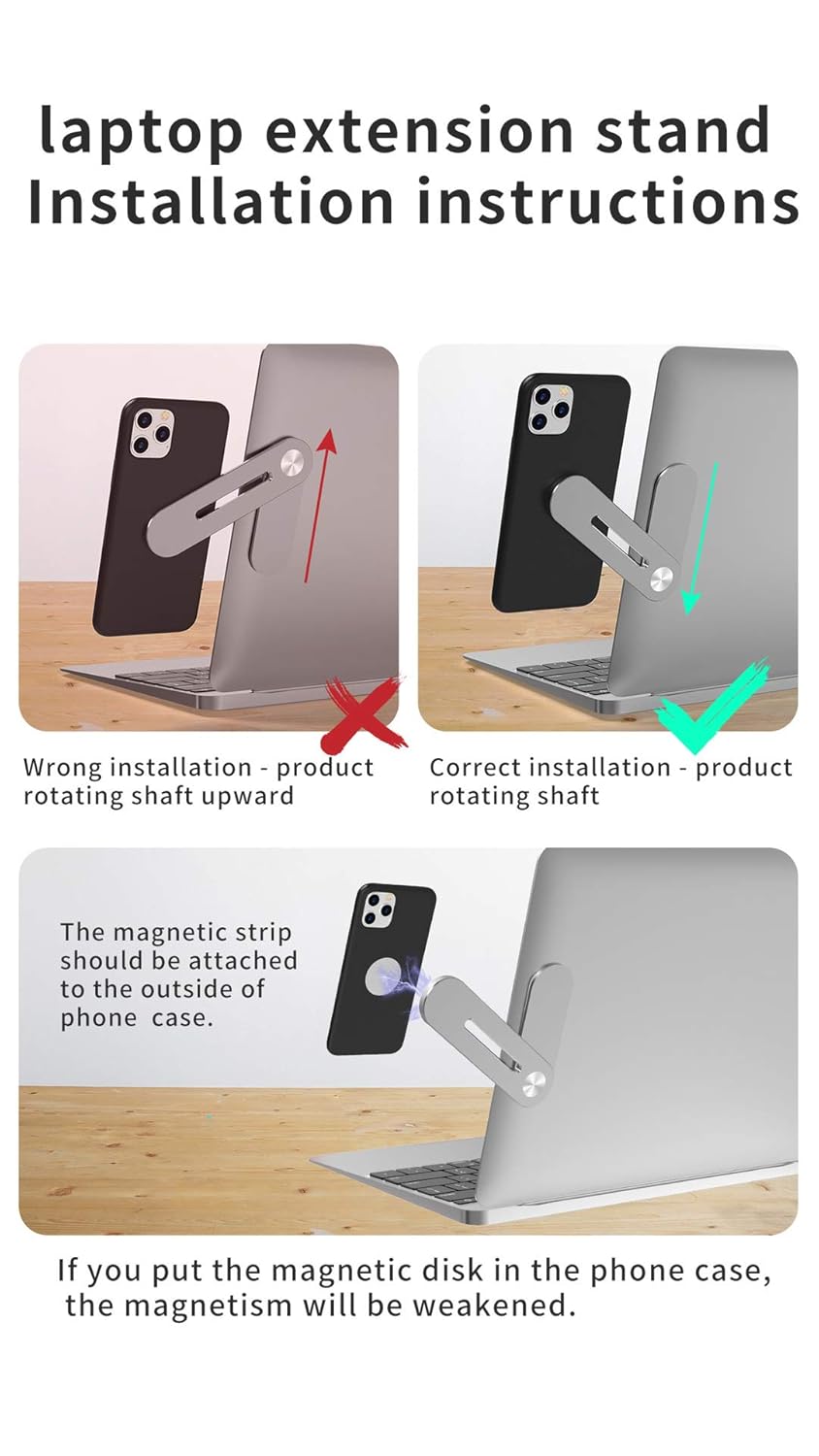 laptop extension stand
Installation instructions

Wrong installation - product rotating shaft upward

Correct installation - product rotating shaft

The magnetic strip should be attached to the outside of phone case.

If you put the magnetic disk in the phone case, the magnetism will be weakened.