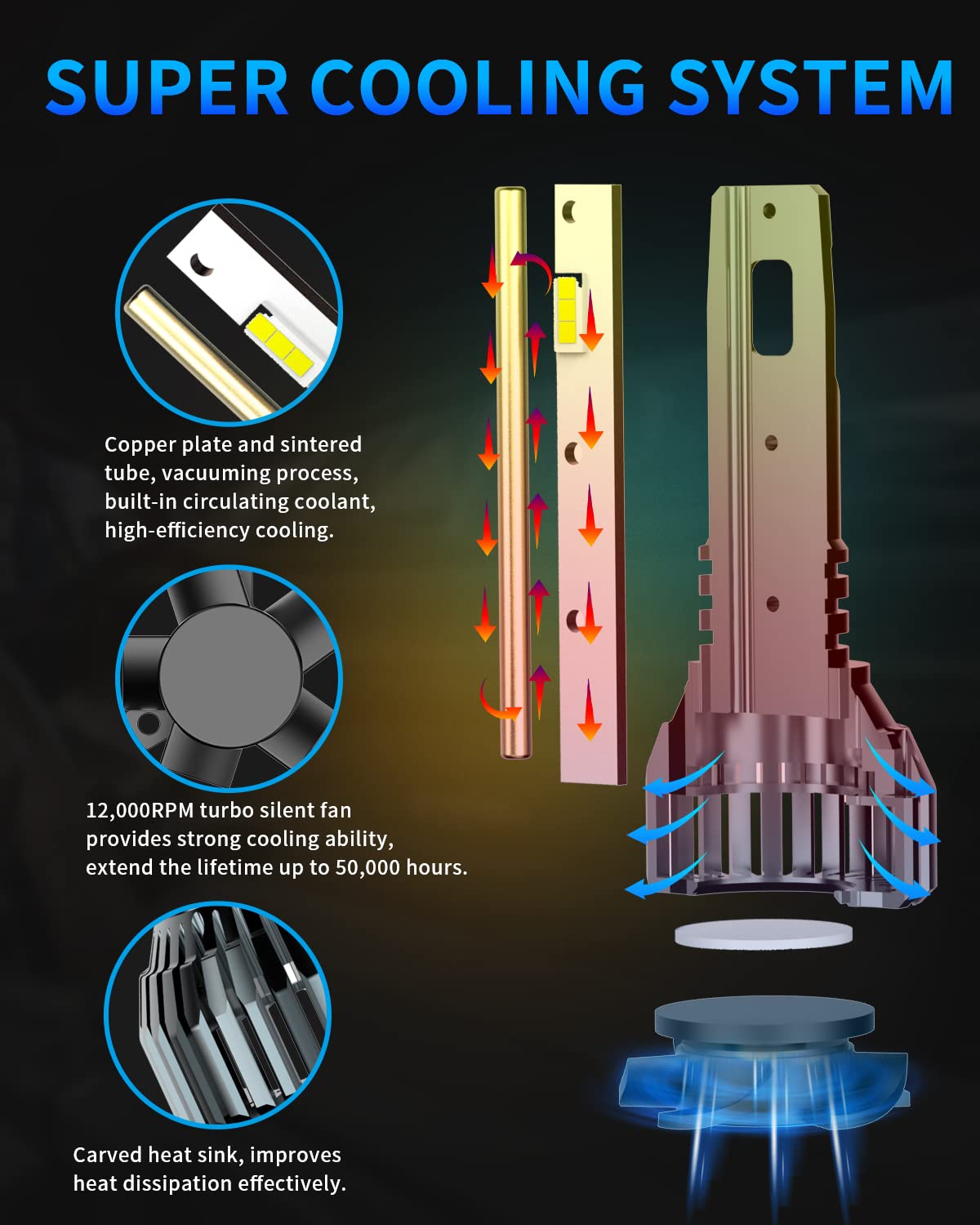 SUPER COOLING SYSTEM

Copper plate and sintered tube, vacuuming process, built-in circulating coolant, high-efficiency cooling.

12,000RPM turbo silent fan provides strong cooling ability, extend the lifetime up to 50,000 hours.

Carved heat sink, improves heat dissipation effectively.