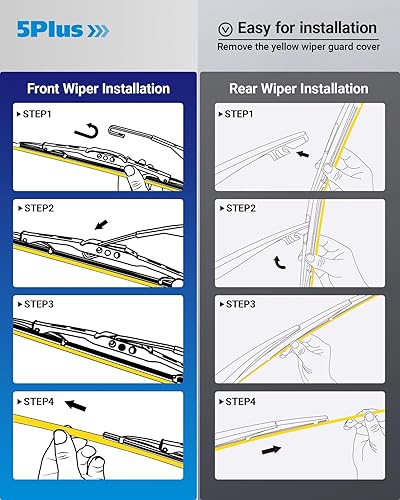 5Plus

Easy for installation
Remove the yellow wiper guard cover

Front Wiper Installation

STEP1

STEP2

STEP3

STEP4

Rear Wiper Installation

STEP1

STEP2

STEP3

STEP4