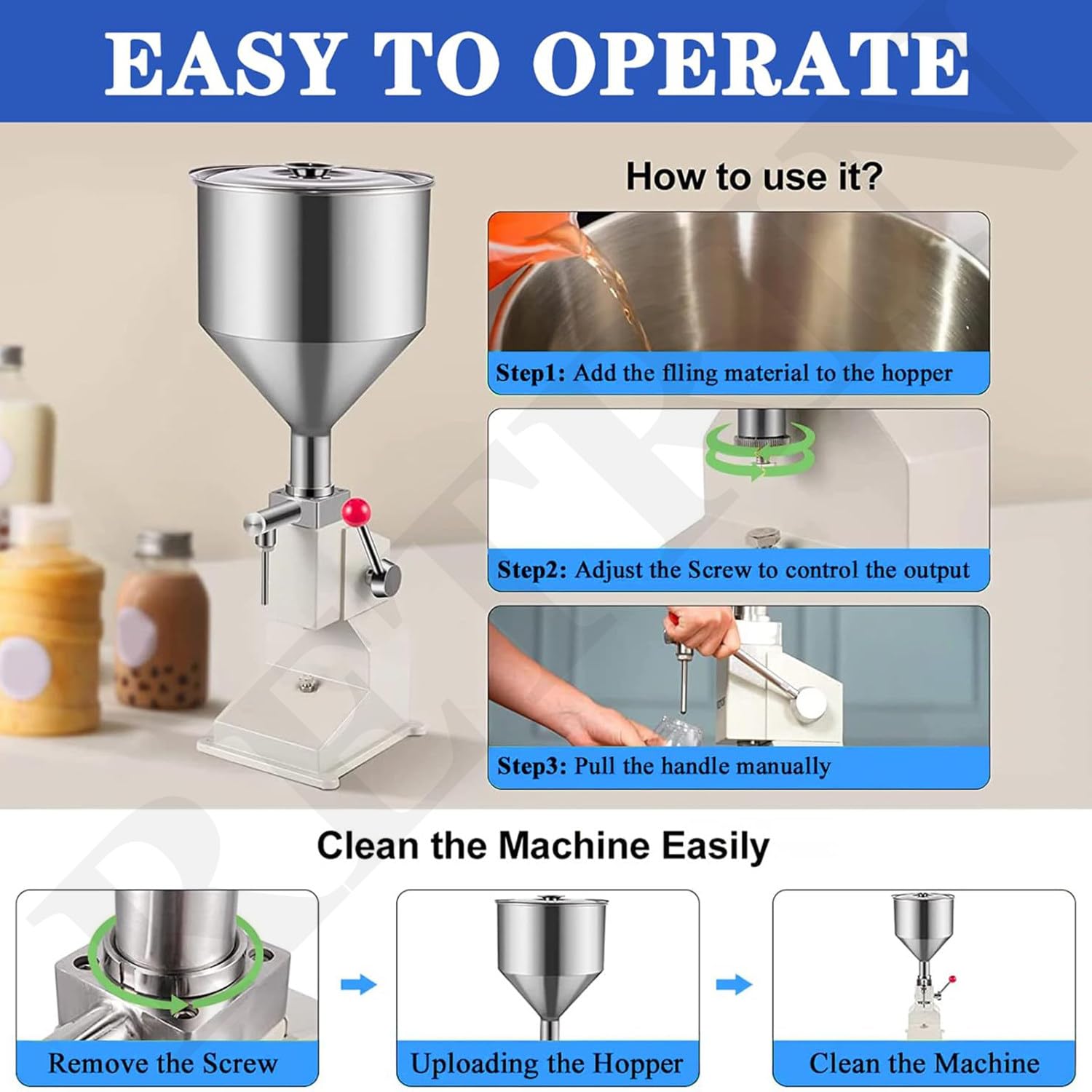 EASY TO OPERATE

How to use it?

Step1: Add the flling material to the hopper

Step2: Adjust the Screw to control the output

Step3: Pull the handle manually

Clean the Machine Easily

Remove the Screw

Uploading the Hopper

Clean the Machine