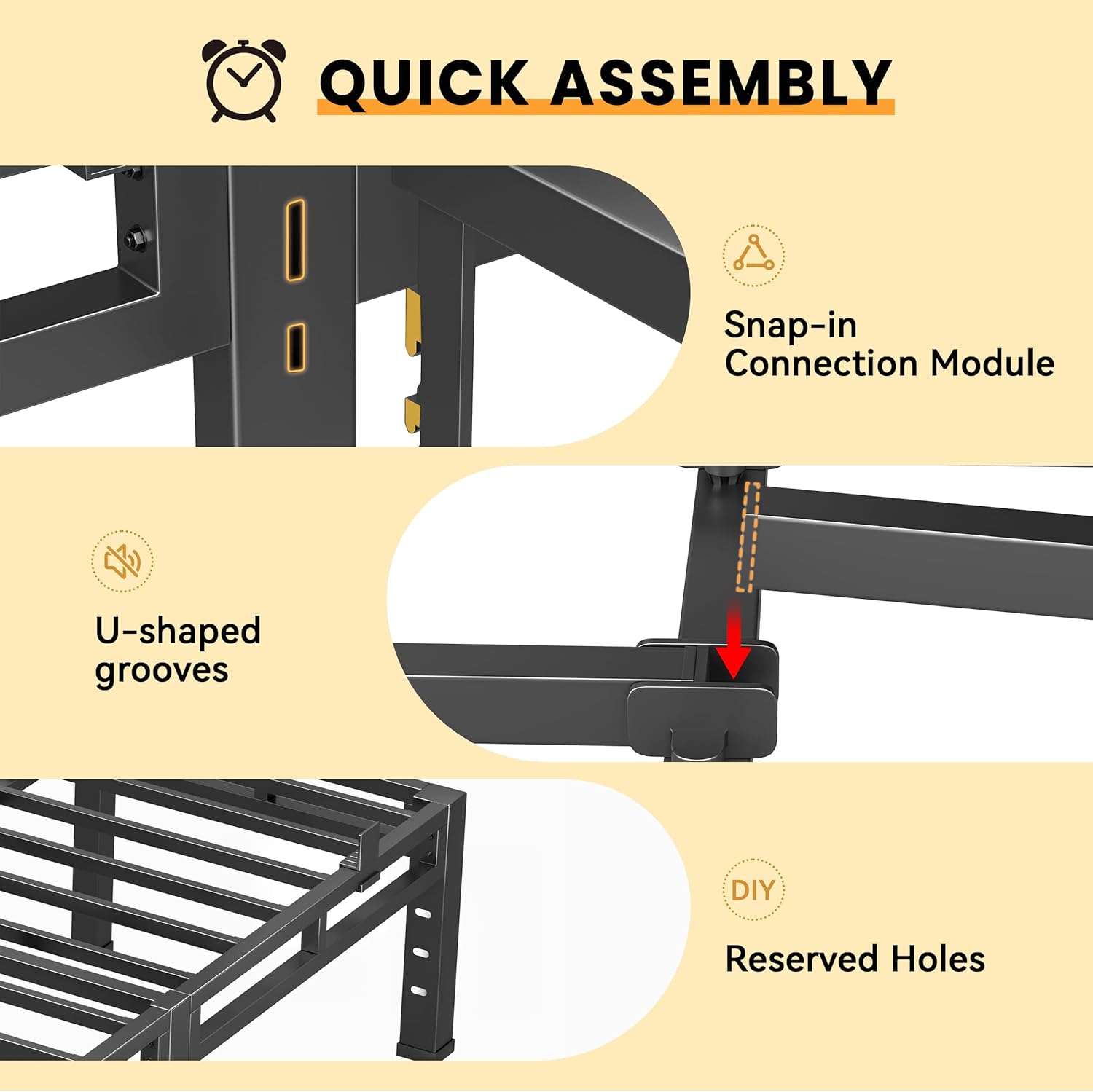 QUICK ASSEMBLY

Snap-in Connection Module

U-shaped grooves

DIY

Reserved Holes