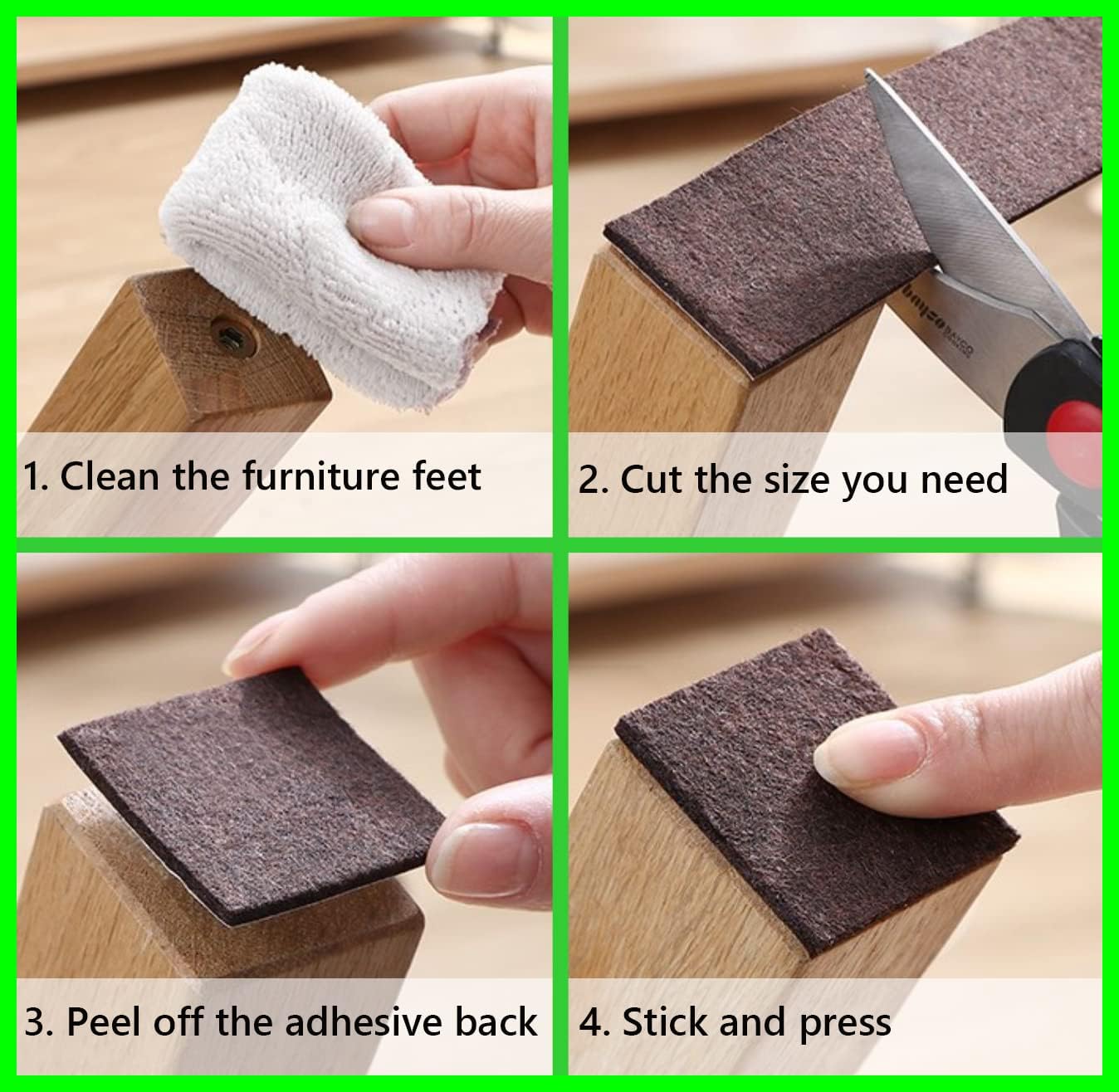 1. Clean the furniture feet

2. Cut the size you need

3. Peel off the adhesive back

4. Stick and press