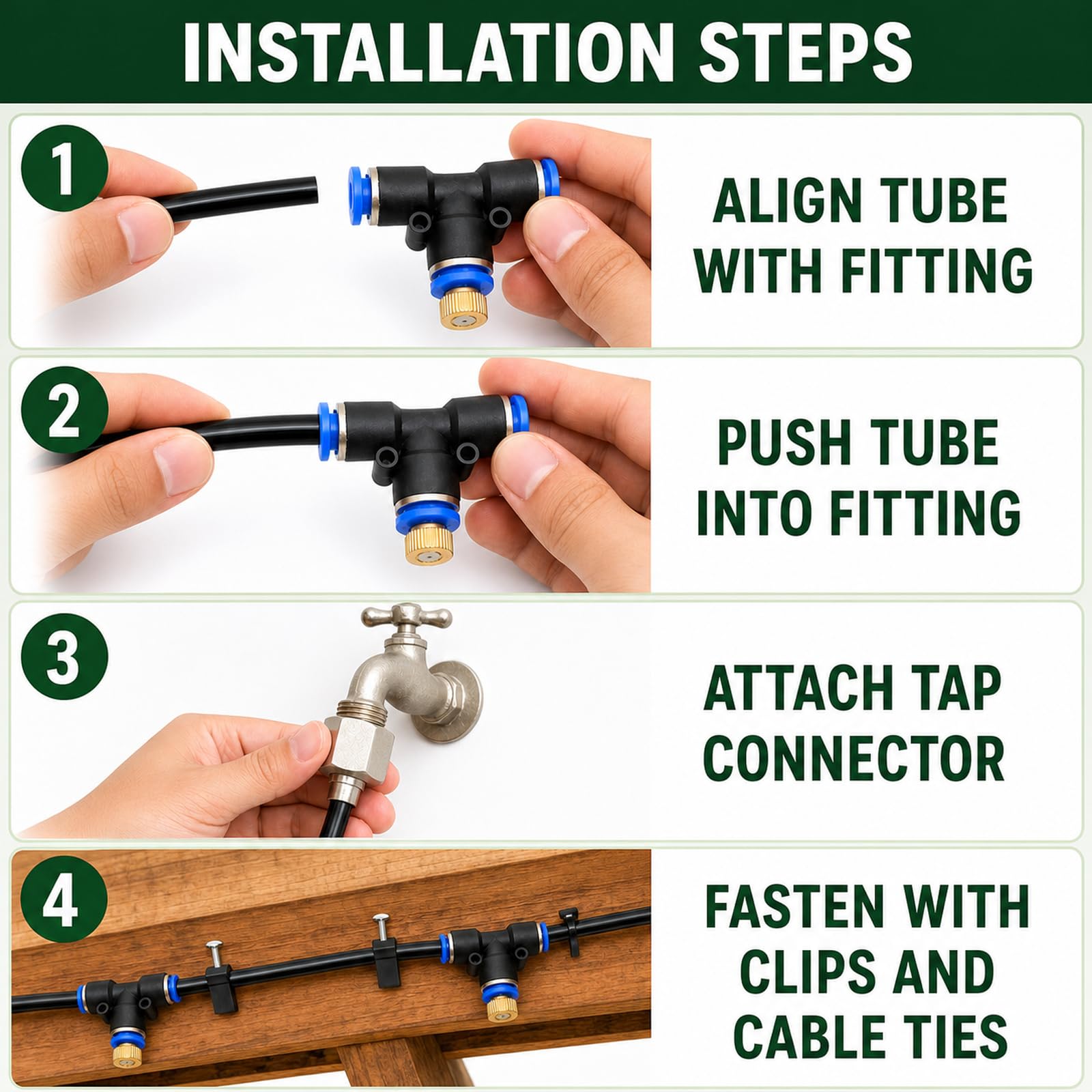 INSTALLATION STEPS

1

ALIGN TUBE WITH FITTING

2

PUSH TUBE INTO FITTING

3

ATTACH TAP CONNECTOR

4

FASTEN WITH CLIPS AND CABLE TIES