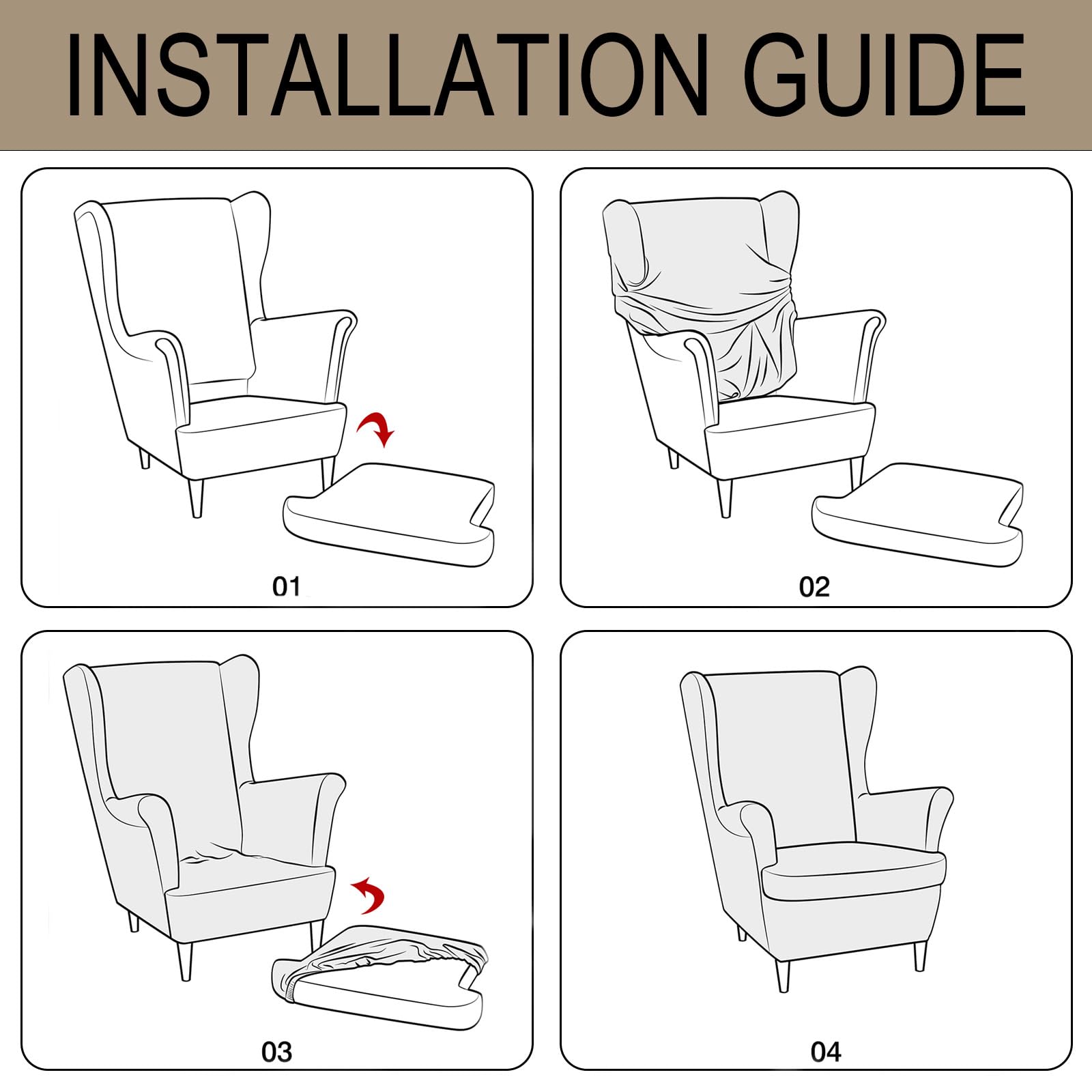 INSTALLATION GUIDE

01

02

03

04