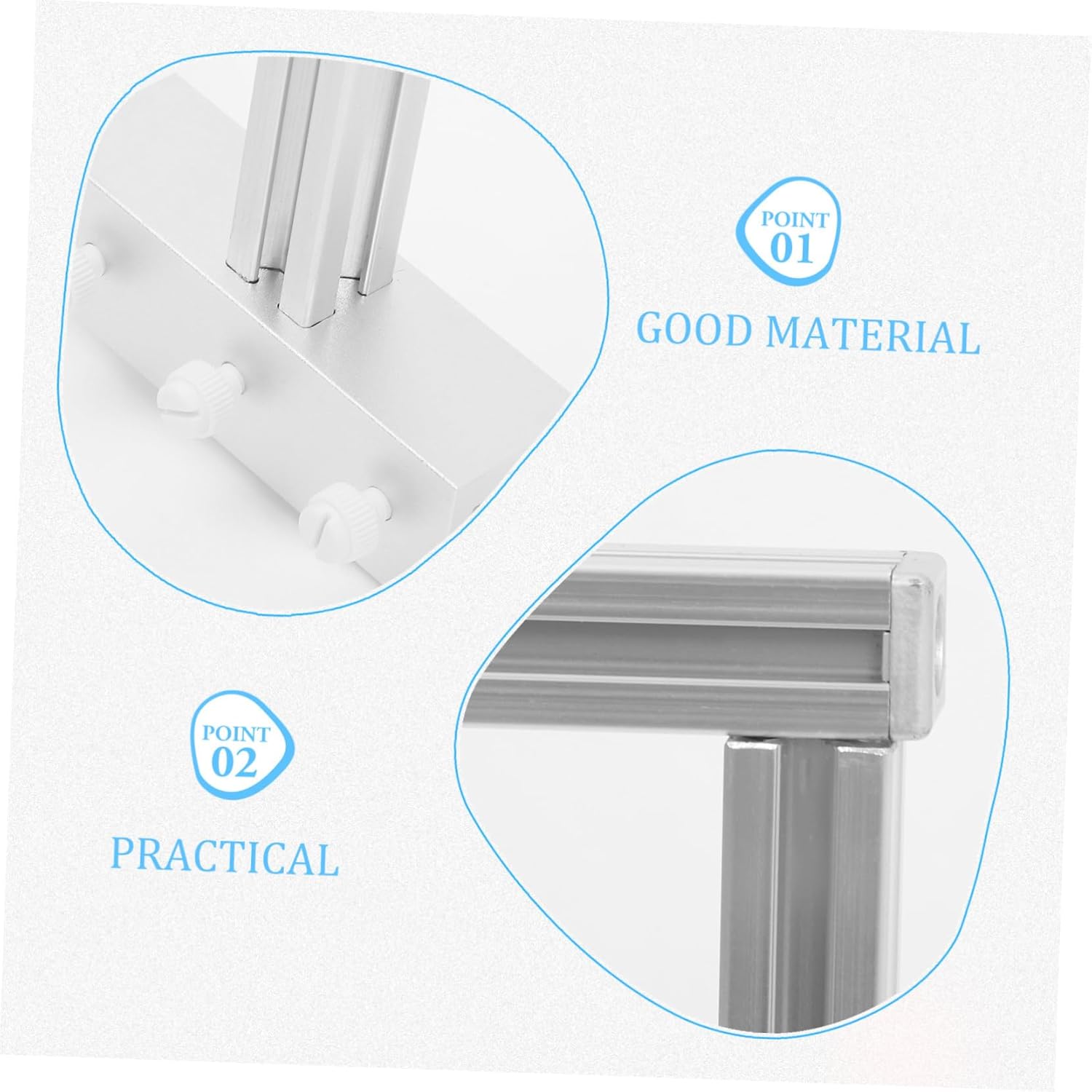 POINT
01

GOOD MATERIAL

POINT
02

PRACTICAL