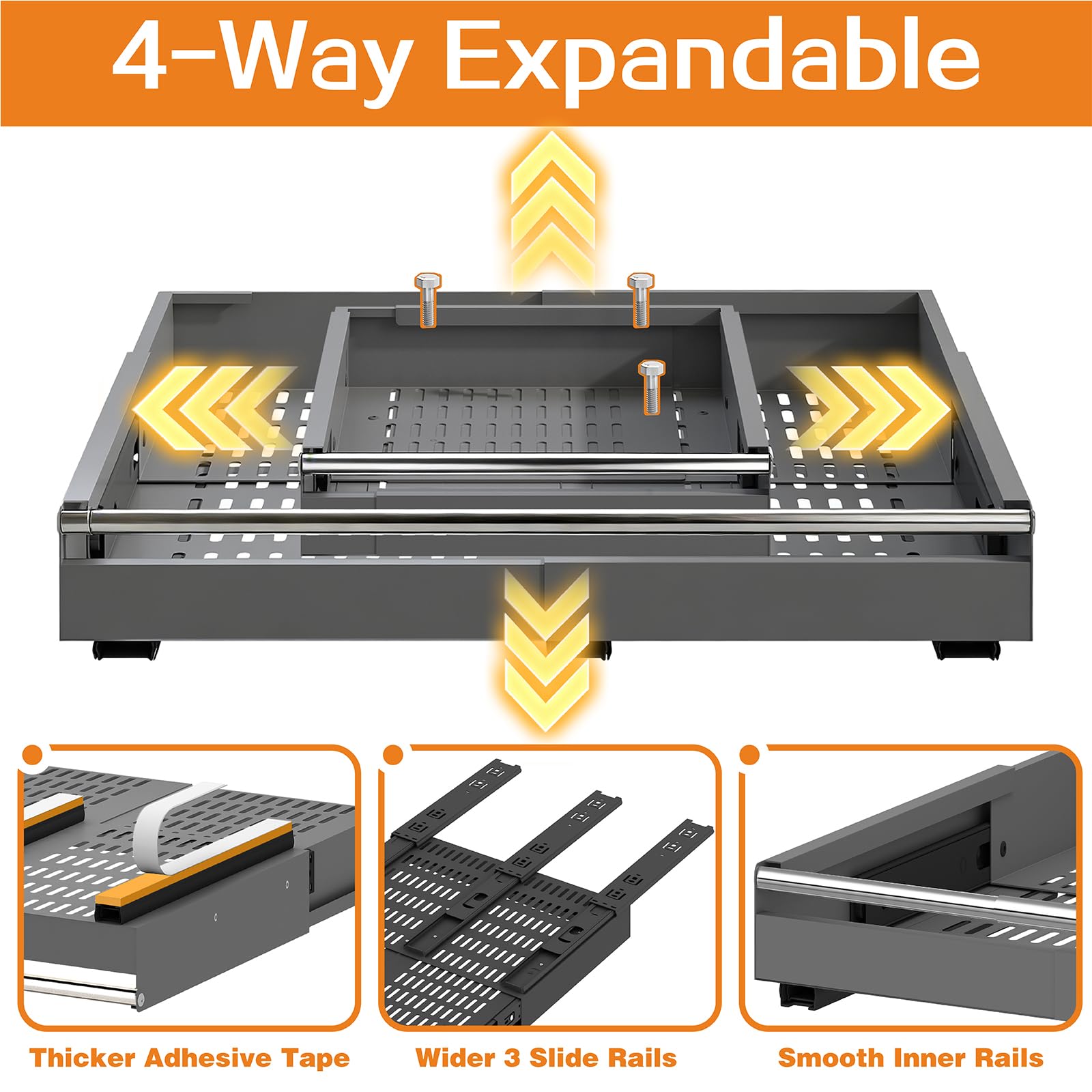 4-Way Expandable

Thicker Adhesive Tape

Wider 3 Slide Rails

Smooth Inner Rails