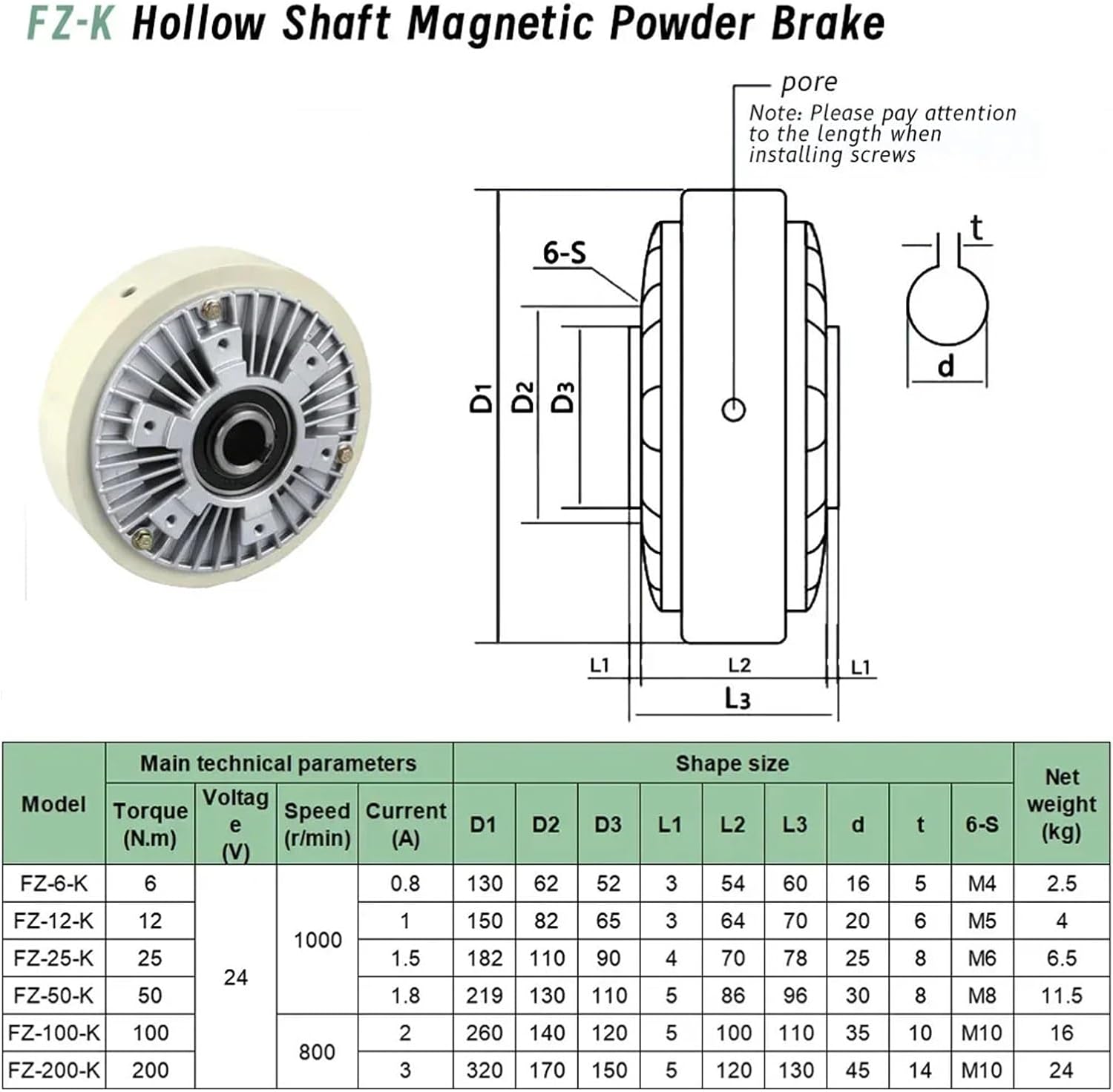 FZ-K Hollow Shaft Magnetic Powder Brake

pore
Note: Please pay attention to the length when installing screws

6-S
D1
D2
D3
t
d
L1
L2
L1
L3

| Model | Main technical parameters | | | | Shape size | | | | | | | | | Net weight (kg) |
|---|---|---|---|---|---|---|---|---|---|---|---|---|---|---|
| | Torque (N.m) | Voltage (V) | Speed (r/min) | Current (A) | D1 | D2 | D3 | L1 | L2 | L3 | d | t | 6-S | |
| FZ-6-K | 6 | 24 | 1000 | 0.8 | 130 | 62 | 52 | 3 | 54 | 60 | 16 | 5 | M4 | 2.5 |
| FZ-12-K | 12 | | | 1 | 150 | 82 | 65 | 3 | 64 | 70 | 20 | 6 | M5 | 4 |
| FZ-25-K | 25 | | | 1.5 | 182 | 110 | 90 | 4 | 70 | 78 | 25 | 8 | M6 | 6.5 |
| FZ-50-K | 50 | | | 1.8 | 219 | 130 | 110 | 5 | 86 | 96 | 30 | 8 | M8 | 11.5 |
| FZ-100-K | 100 | | 800 | 2 | 260 | 140 | 120 | 5 | 100 | 110 | 35 | 10 | M10 | 16 |
| FZ-200-K | 200 | | | 3 | 320 | 170 | 150 | 5 | 120 | 130 | 45 | 14 | M10 | 24 |