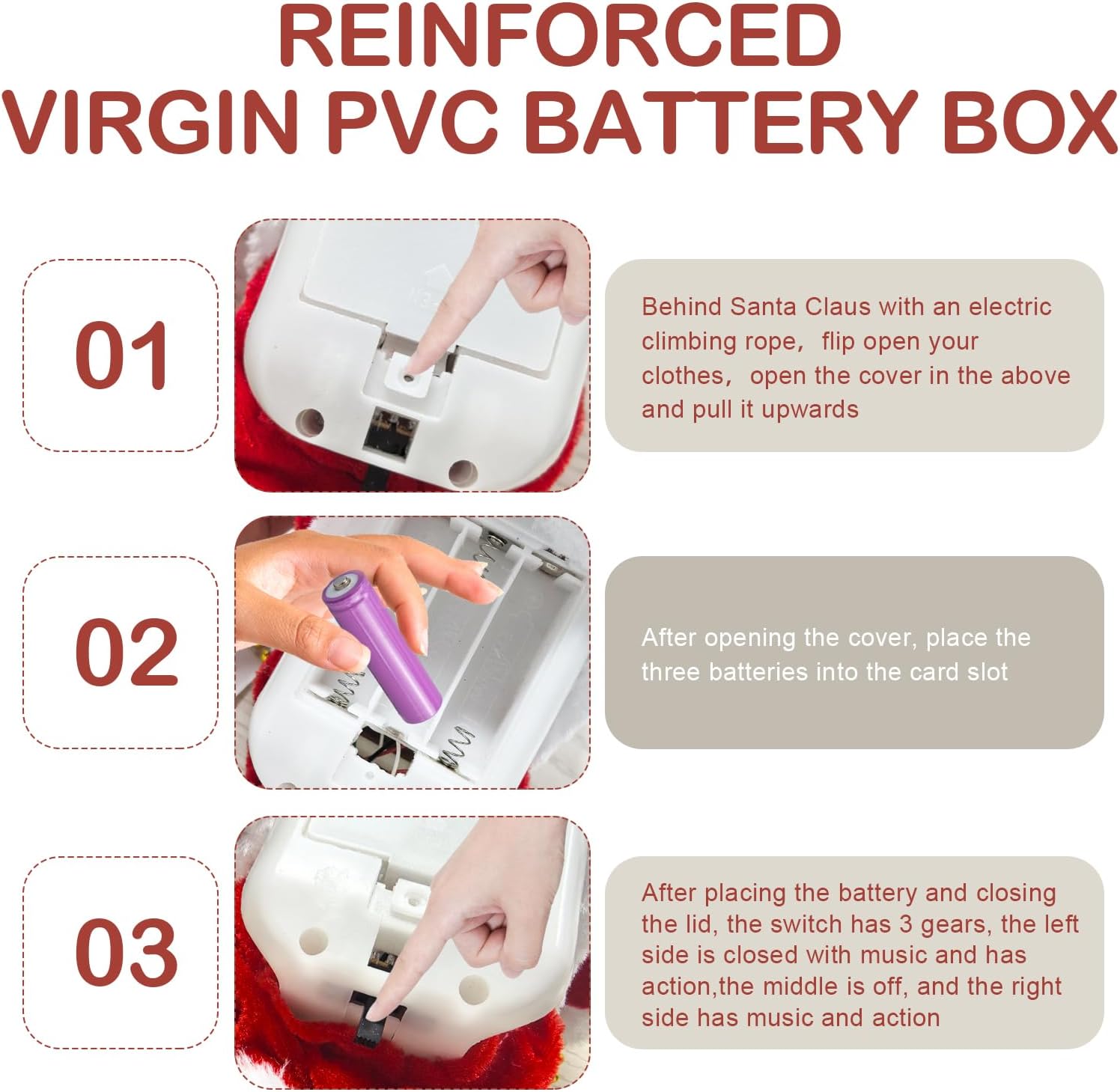 REINFORCED
VIRGIN PVC BATTERY BOX

01

Behind Santa Claus with an electric climbing rope， flip open your clothes， open the cover in the above and pull it upwards

02

After opening the cover, place the three batteries into the card slot

03

After placing the battery and closing the lid, the switch has 3 gears, the left side is closed with music and has action,the middle is off, and the right side has music and action