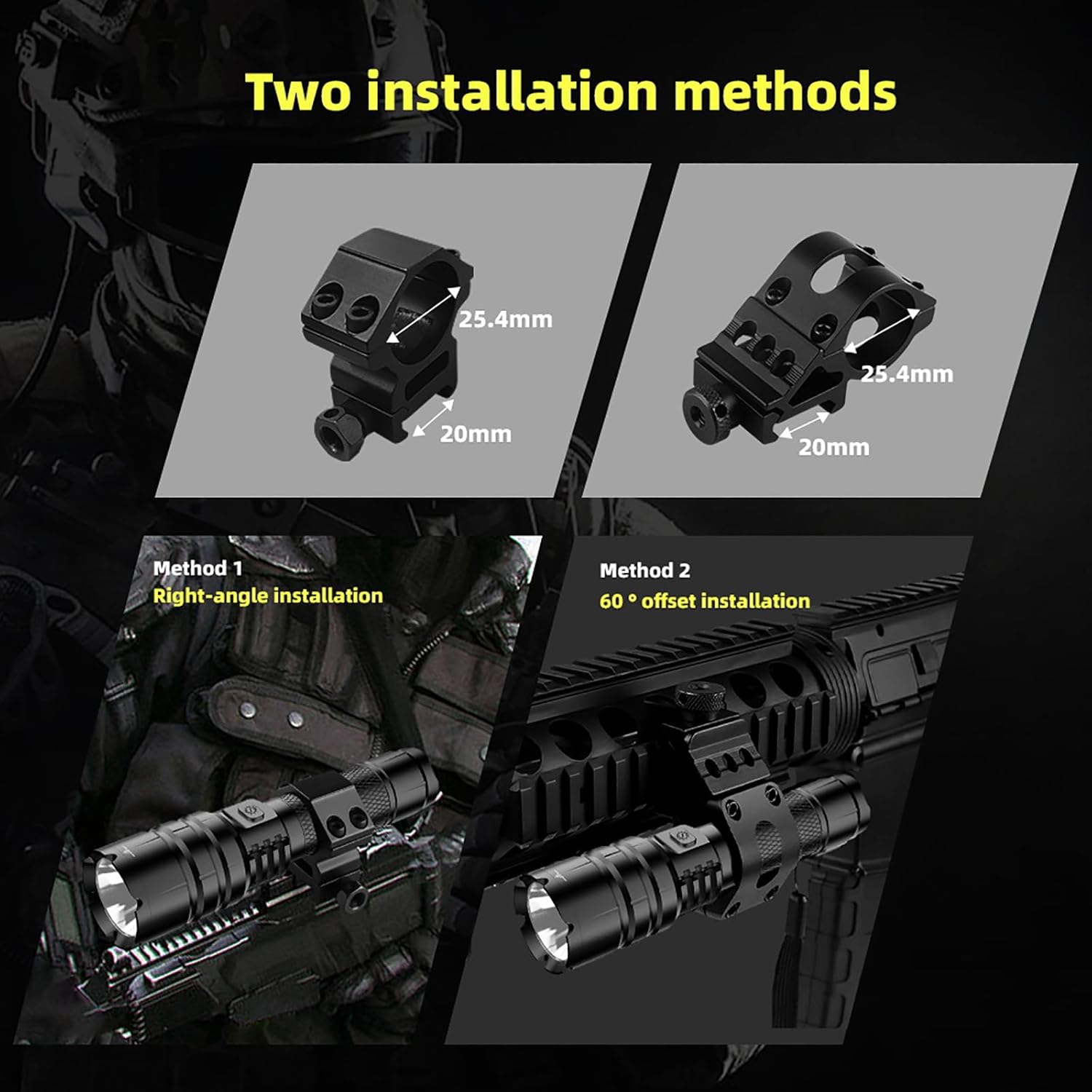 Two installation methods

25.4mm

20mm

25.4mm

20mm

Method 1
Right-angle installation

Method 2
60 ° offset installation