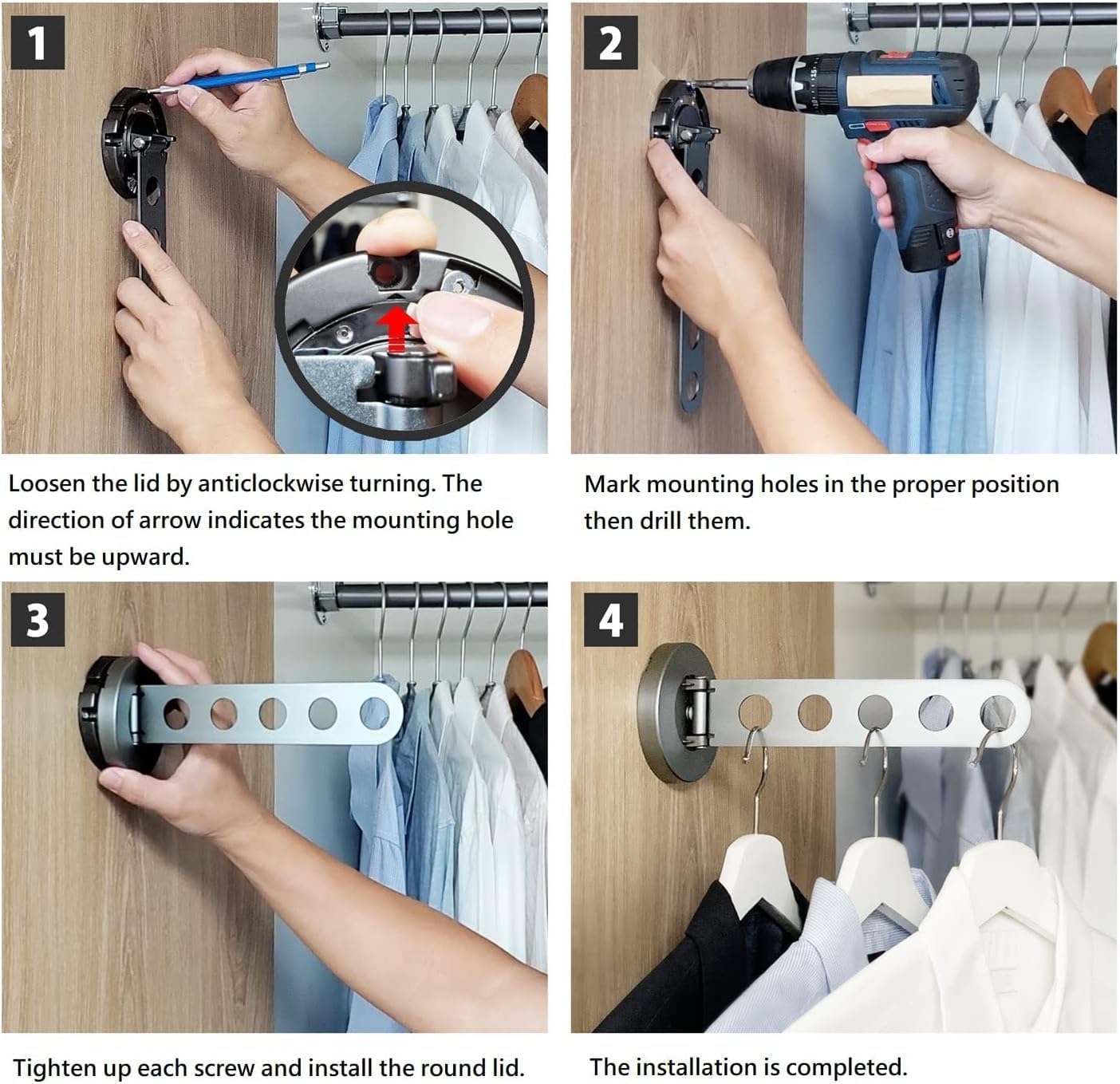 1

Loosen the lid by anticlockwise turning. The direction of arrow indicates the mounting hole must be upward.

2

Mark mounting holes in the proper position then drill them.

3

Tighten up each screw and install the round lid.

4

The installation is completed.