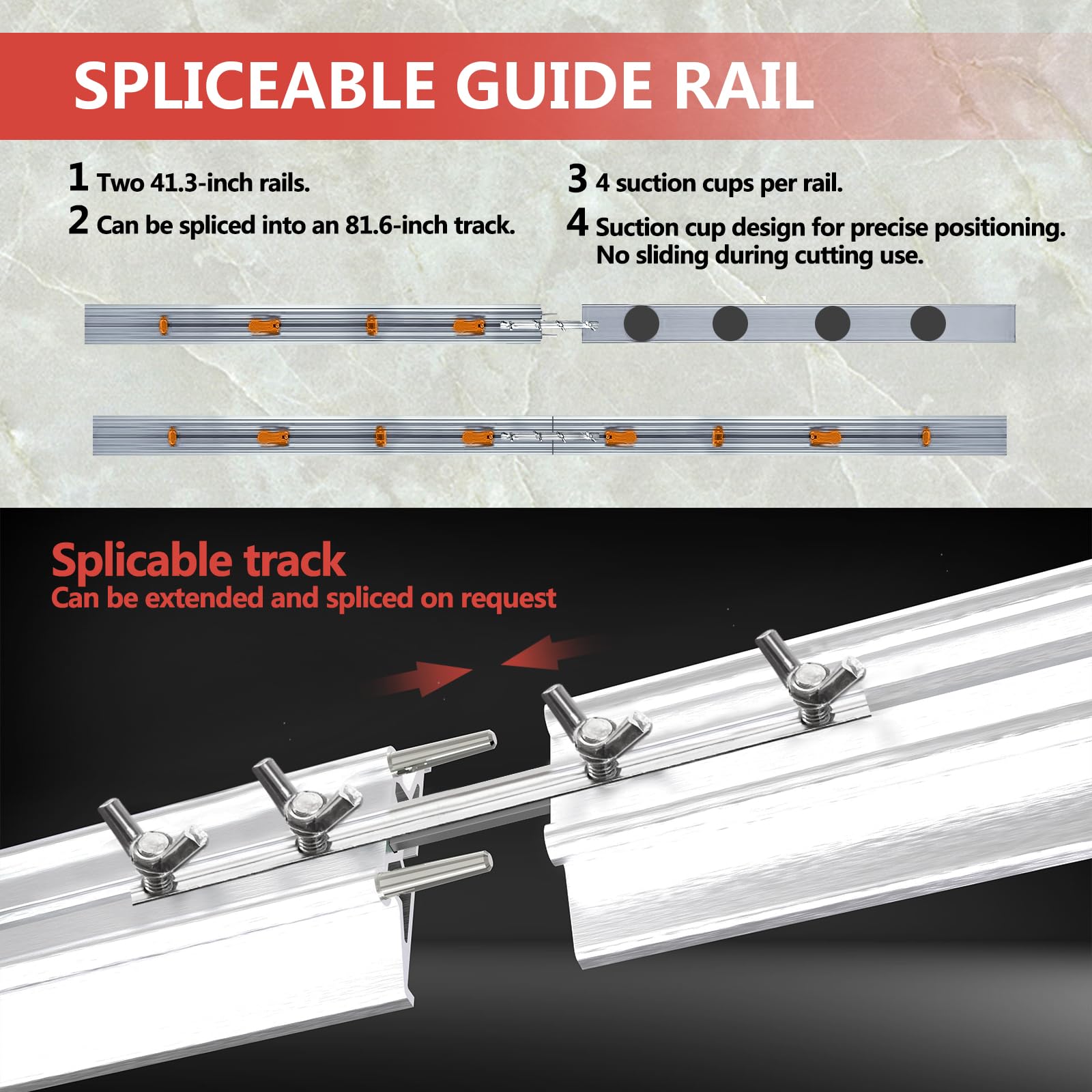 SPLICEABLE GUIDE RAIL

1 Two 41.3-inch rails.
2 Can be spliced into an 81.6-inch track.

3 4 suction cups per rail.
4 Suction cup design for precise positioning. No sliding during cutting use.

Splicable track
Can be extended and spliced on request