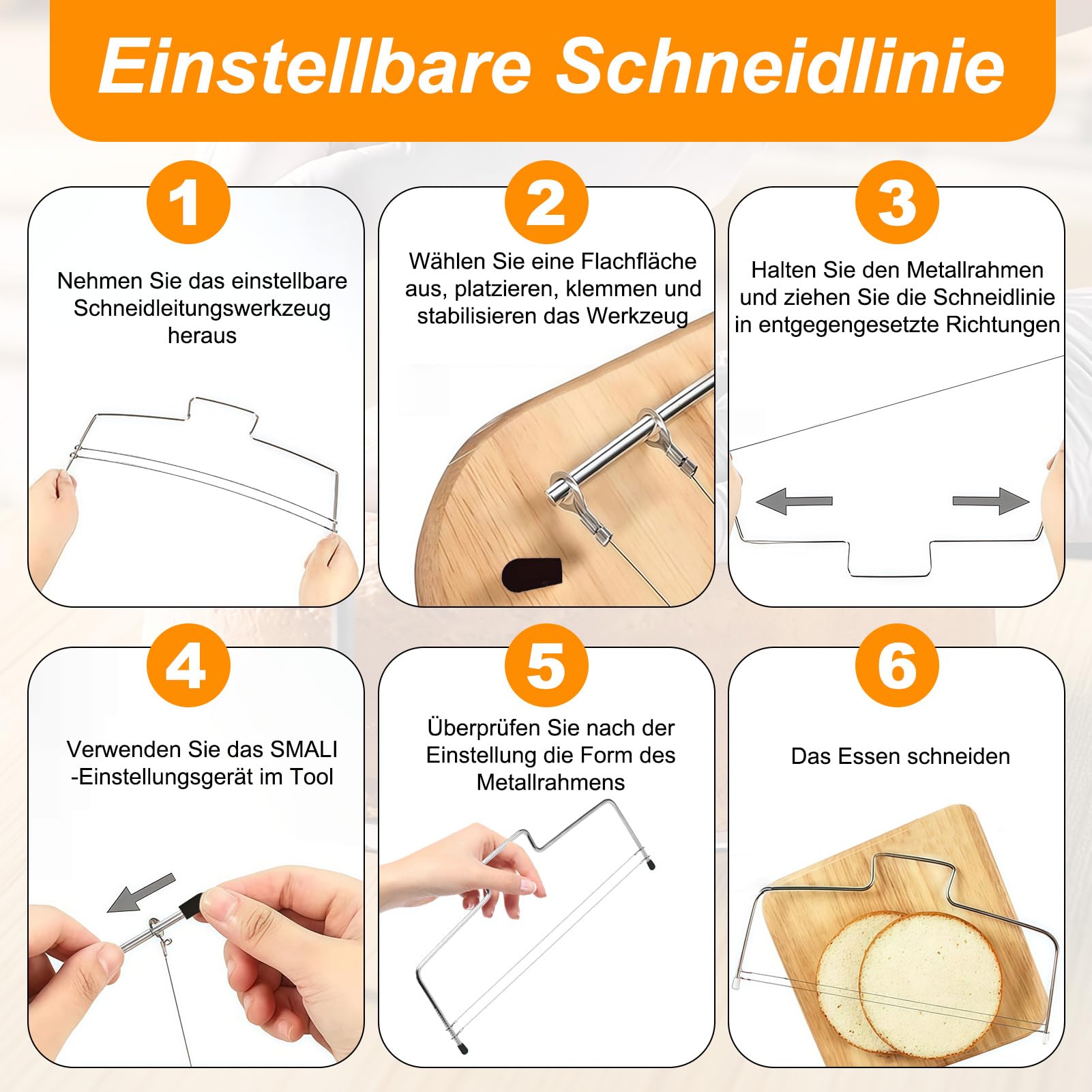 Einstellbare Schneidlinie

1

Nehmen Sie das einstellbare Schneidleitungswerkzeug heraus

2

Wählen Sie eine Flachfläche aus, platzieren, klemmen und stabilisieren das Werkzeug

3

Halten Sie den Metallrahmen und ziehen Sie die Schneidlinie in entgegengesetzte Richtungen

4

Verwenden Sie das SMALI -Einstellungsgerät im Tool

5

Überprüfen Sie nach der Einstellung die Form des Metallrahmens

6

Das Essen schneiden