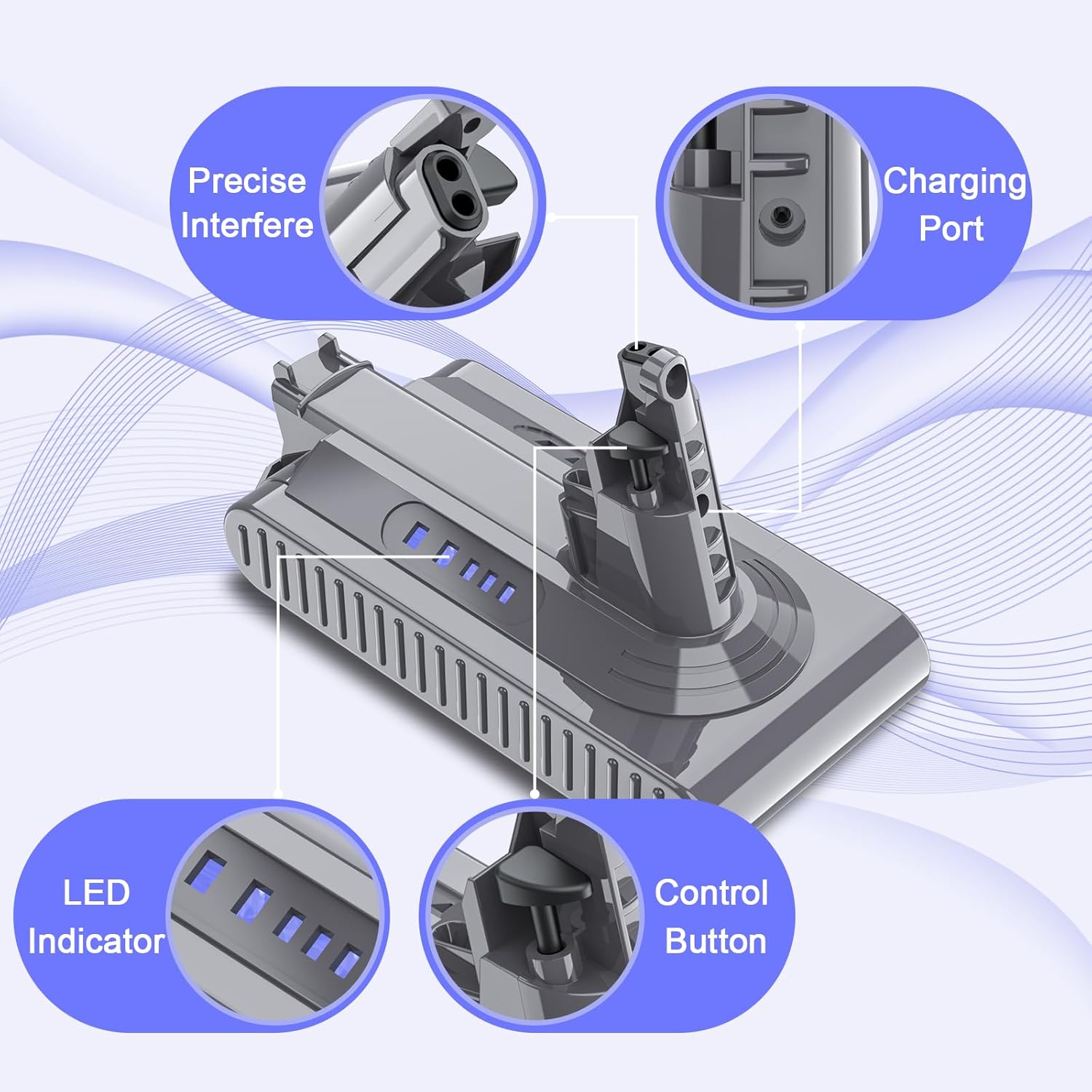 Precise Interfere

Charging Port

LED Indicator

Control Button