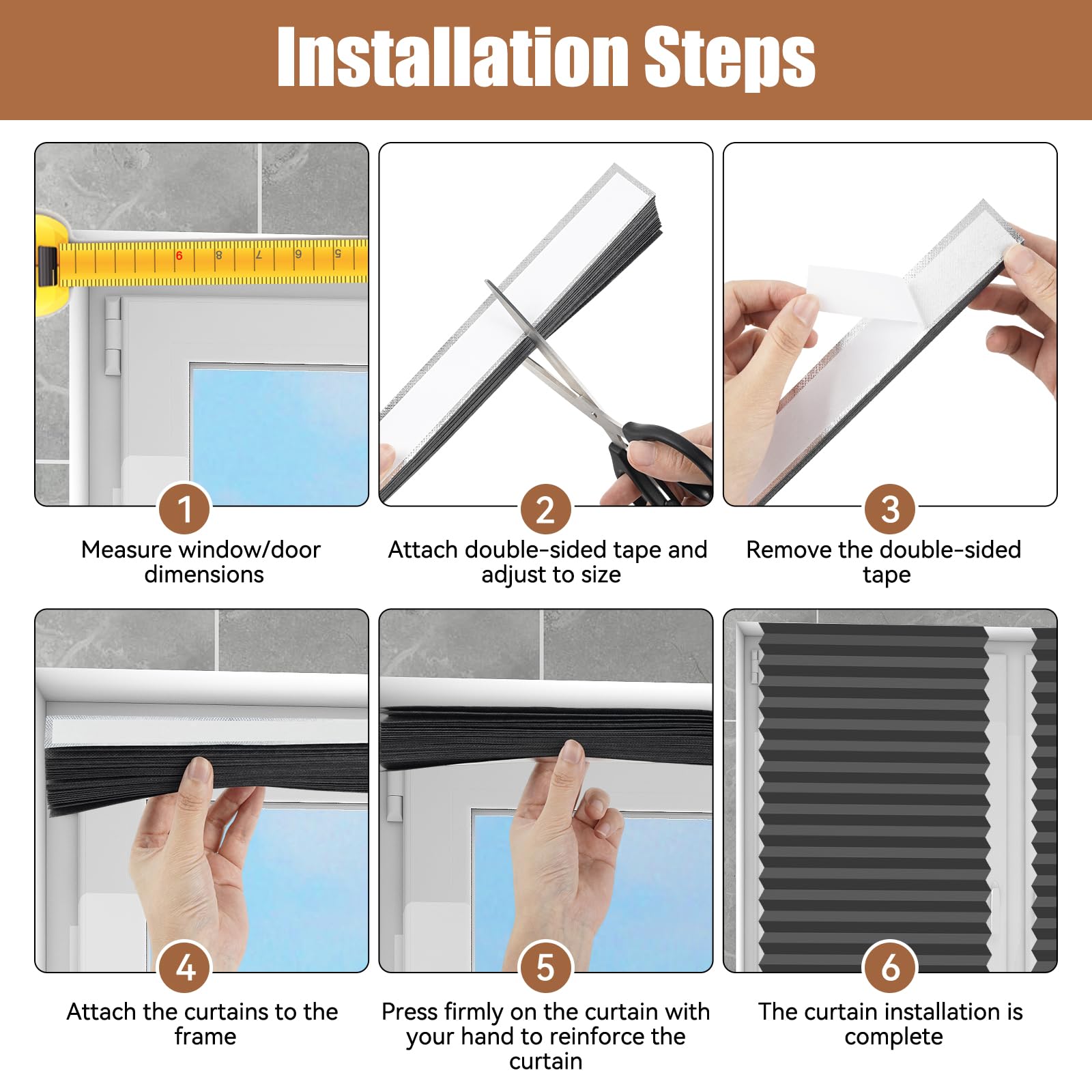 Installation Steps

9 8 7 6 5

1
Measure window/door dimensions

2
Attach double-sided tape and adjust to size

3
Remove the double-sided tape

4
Attach the curtains to the frame

5
Press firmly on the curtain with your hand to reinforce the curtain

6
The curtain installation is complete