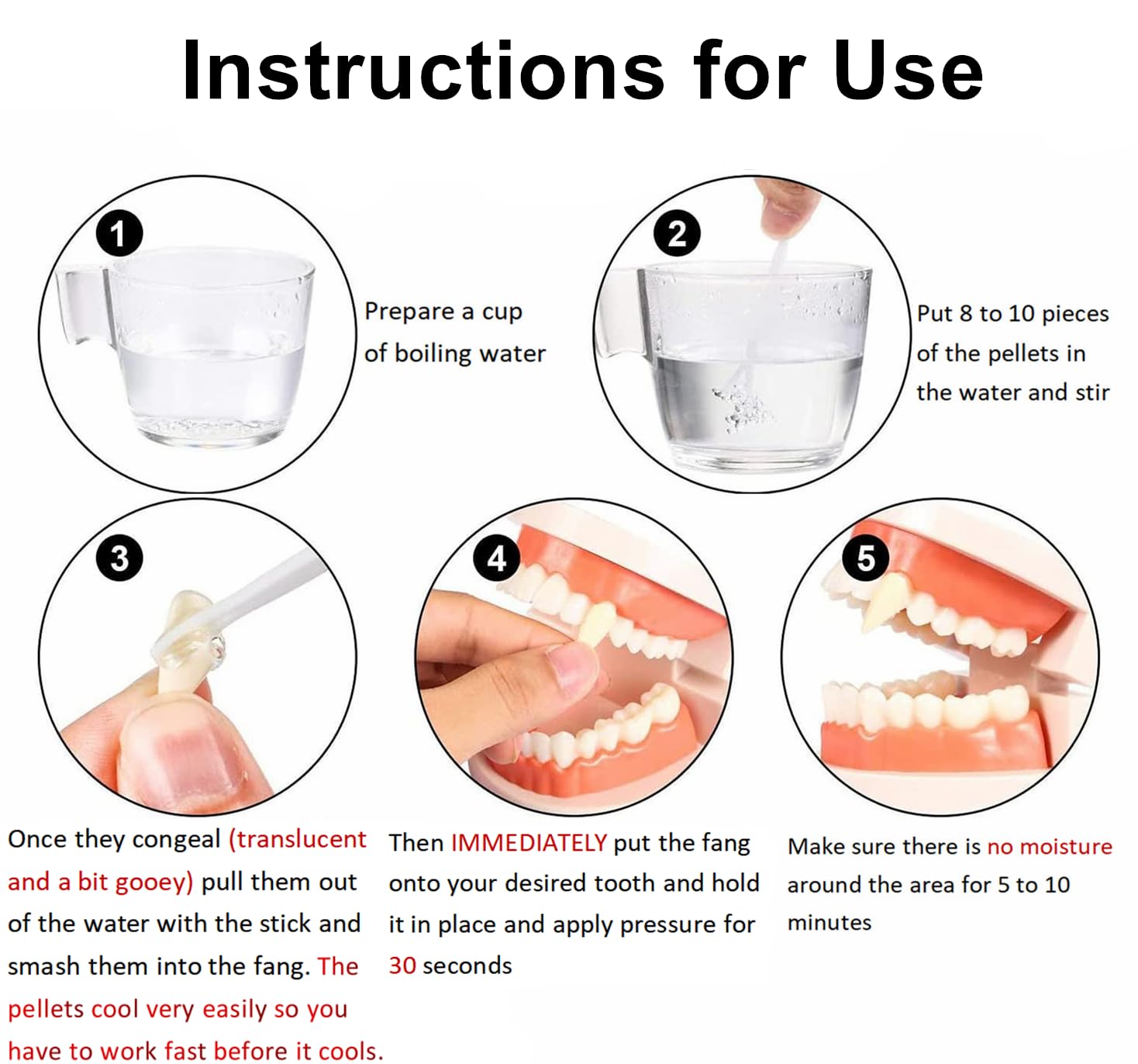 Instructions for Use

1

Prepare a cup of boiling water

2

Put 8 to 10 pieces of the pellets in the water and stir

3

4

5

Once they congeal (translucent and a bit gooey) pull them out of the water with the stick and smash them into the fang. The pellets cool very easily so you have to work fast before it cools.

Then IMMEDIATELY put the fang onto your desired tooth and hold it in place and apply pressure for 30 seconds

Make sure there is no moisture around the area for 5 to 10 minutes