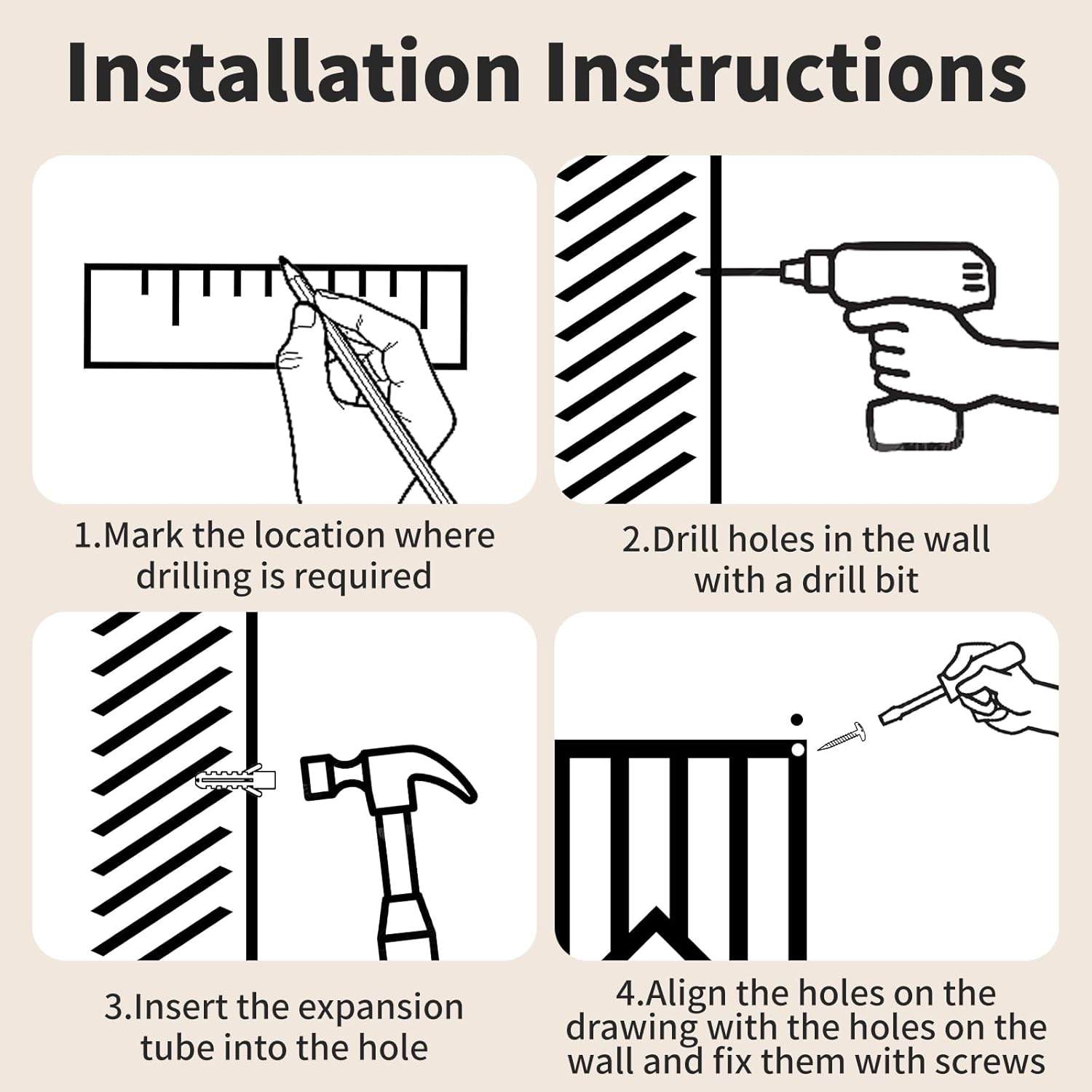 Installation Instructions

1.Mark the location where drilling is required

2.Drill holes in the wall with a drill bit

3.Insert the expansion tube into the hole

4.Align the holes on the drawing with the holes on the wall and fix them with screws