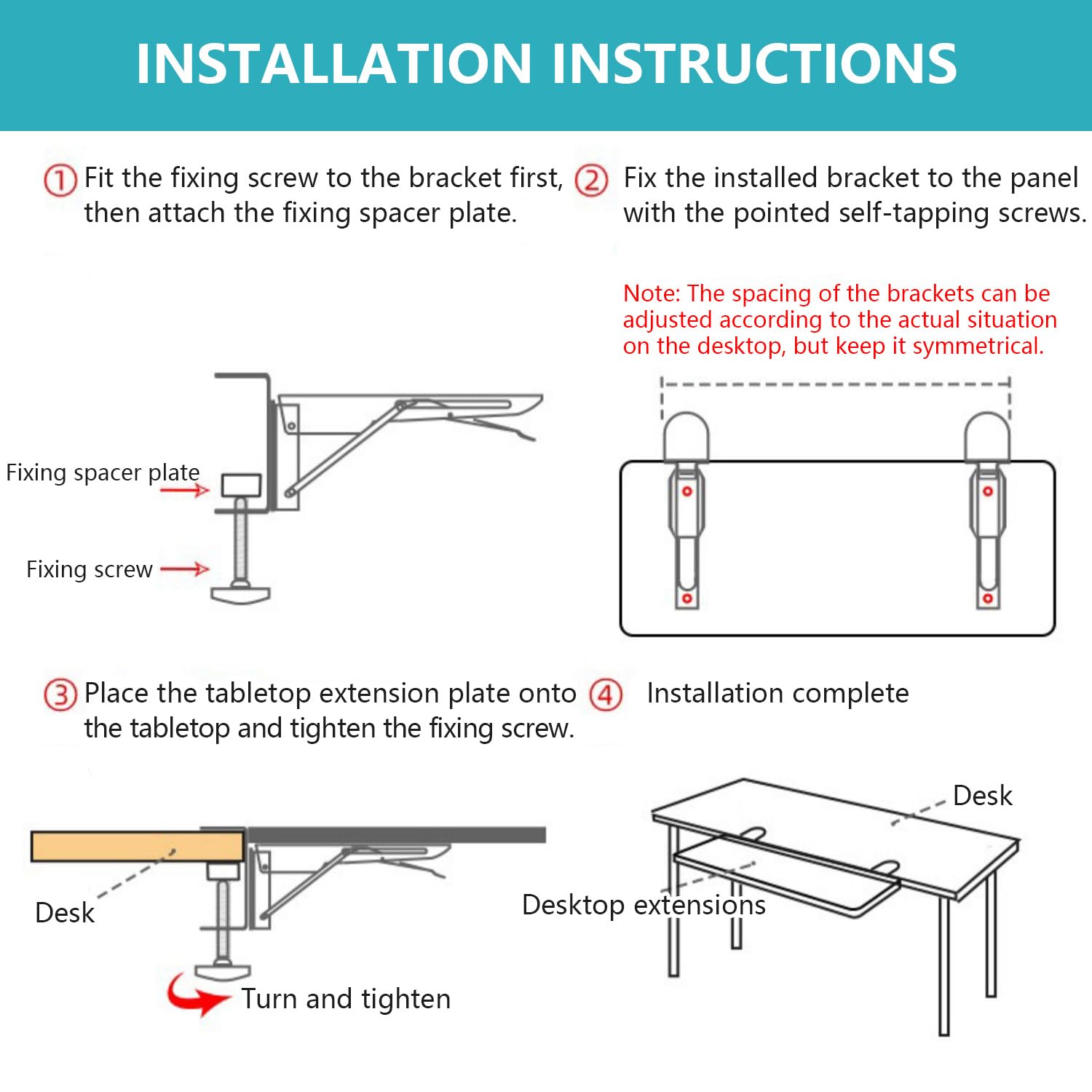 INSTALLATION INSTRUCTIONS

① Fit the fixing screw to the bracket first, then attach the fixing spacer plate.

Fixing spacer plate

Fixing screw

② Fix the installed bracket to the panel with the pointed self-tapping screws.

Note: The spacing of the brackets can be adjusted according to the actual situation on the desktop, but keep it symmetrical.

③ Place the tabletop extension plate onto the tabletop and tighten the fixing screw.

Desk

Turn and tighten

④ Installation complete

Desk

Desktop extensions