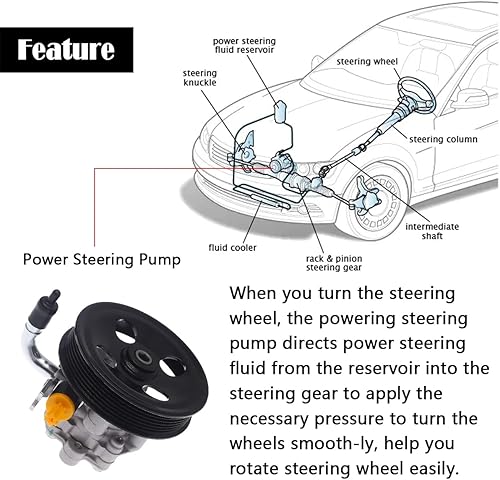 Feature

power steering fluid reservoir

steering knuckle

steering wheel

steering column

intermediate shaft

fluid cooler

rack & pinion steering gear

Power Steering Pump

When you turn the steering wheel, the powering steering pump directs power steering fluid from the reservoir into the steering gear to apply the necessary pressure to turn the wheels smooth-ly, help you rotate steering wheel easily.