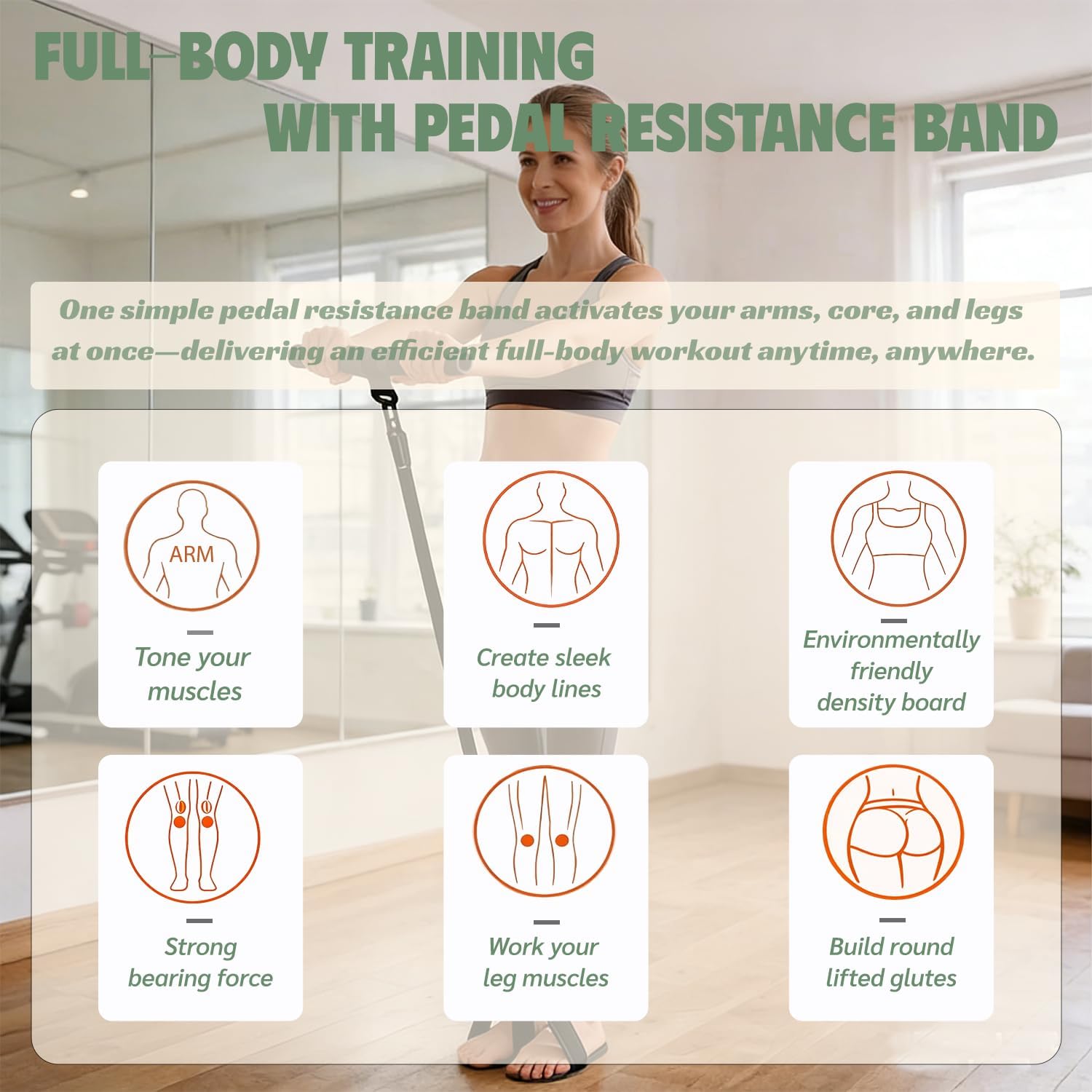 FULL-BODY TRAINING
WITH PEDAL RESISTANCE BAND

One simple pedal resistance band activates your arms, core, and legs at once—delivering an efficient full-body workout anytime, anywhere.

ARM

Tone your muscles

Create sleek body lines

Environmentally friendly density board

Strong bearing force

Work your leg muscles

Build round lifted glutes