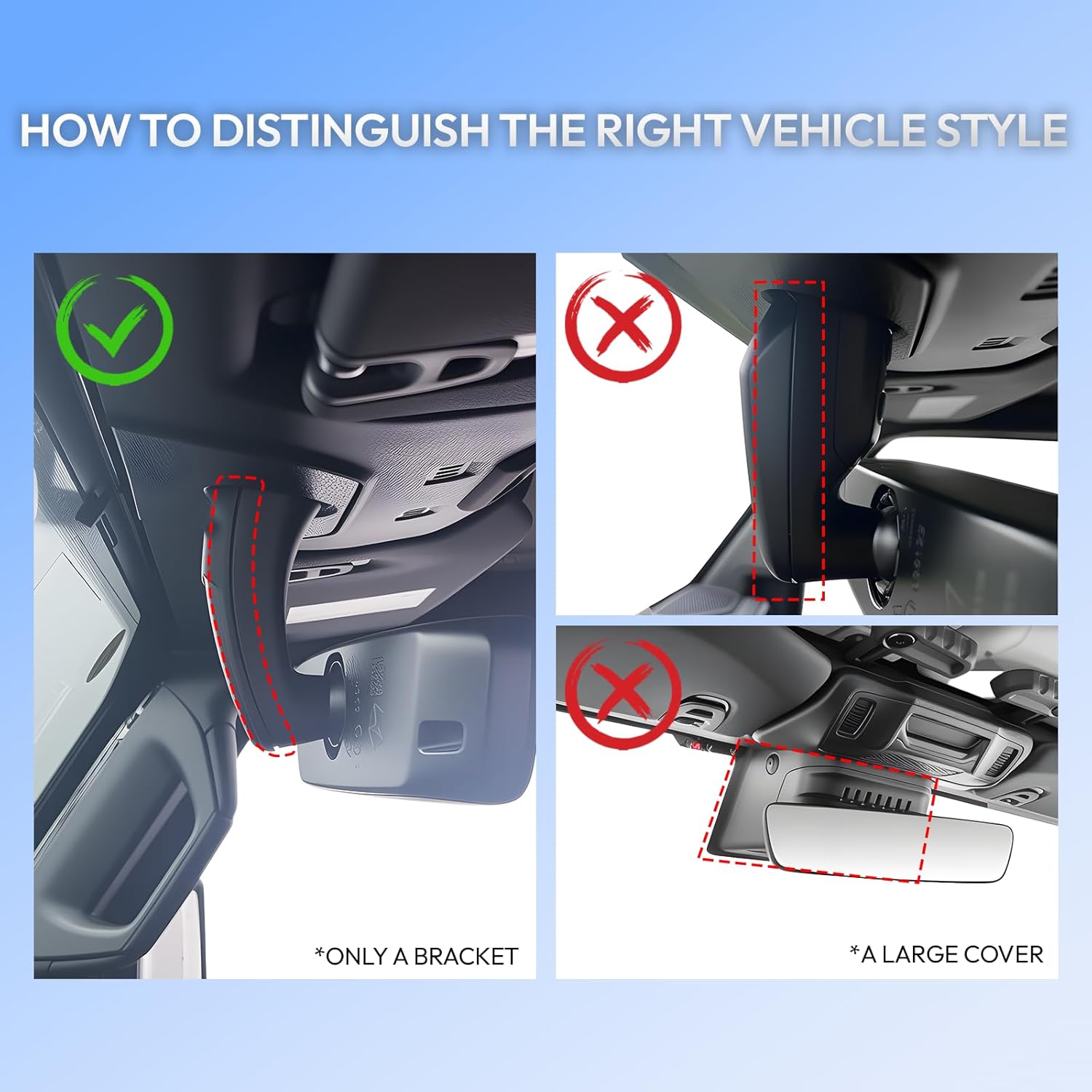 HOW TO DISTINGUISH THE RIGHT VEHICLE STYLE

*ONLY A BRACKET

*A LARGE COVER