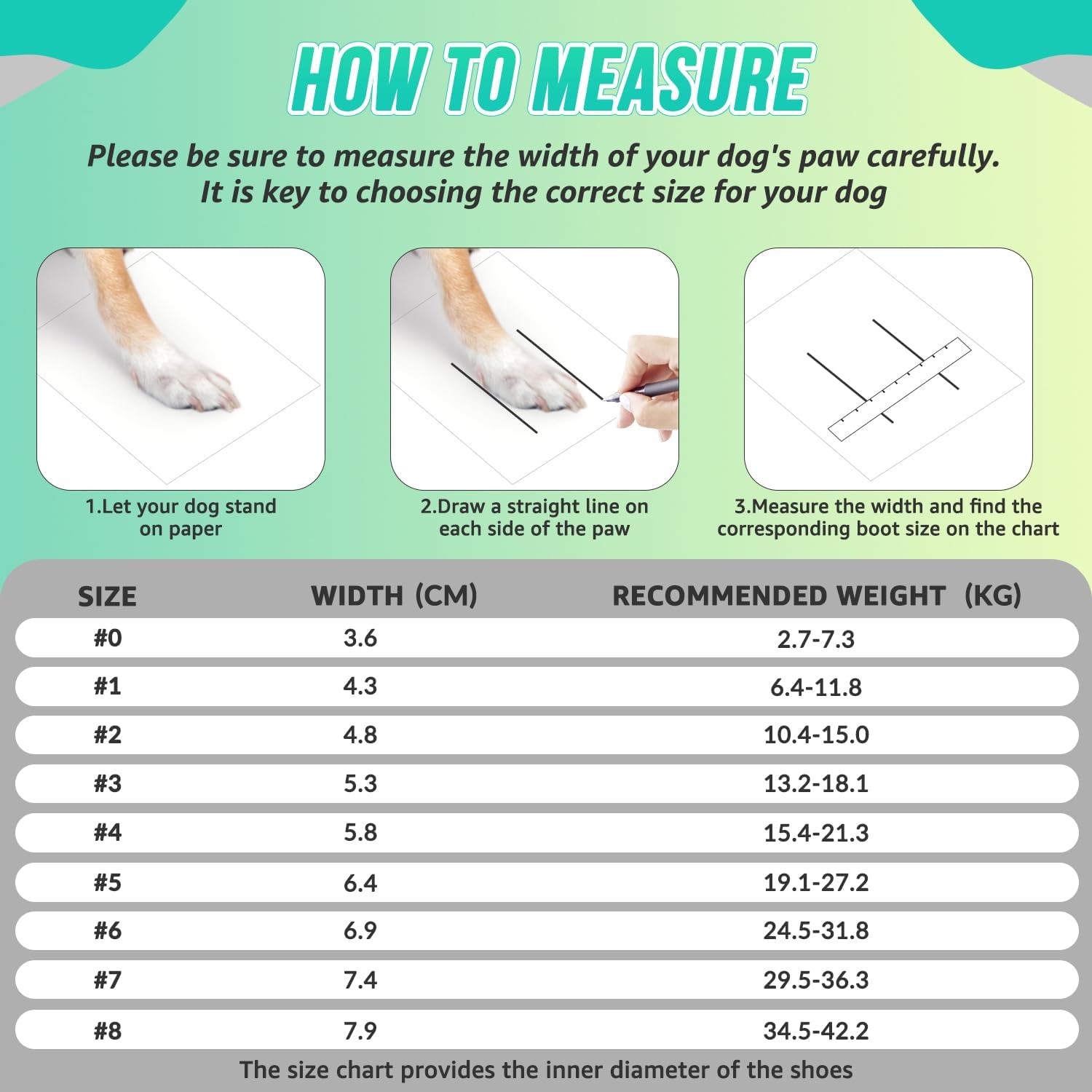 HOW TO MEASURE

Please be sure to measure the width of your dog's paw carefully. It is key to choosing the correct size for your dog

1.Let your dog stand on paper

2.Draw a straight line on each side of the paw

3.Measure the width and find the corresponding boot size on the chart

| SIZE | WIDTH (CM) | RECOMMENDED WEIGHT (KG) |
|---|---|---|
| #0 | 3.6 | 2.7-7.3 |
| #1 | 4.3 | 6.4-11.8 |
| #2 | 4.8 | 10.4-15.0 |
| #3 | 5.3 | 13.2-18.1 |
| #4 | 5.8 | 15.4-21.3 |
| #5 | 6.4 | 19.1-27.2 |
| #6 | 6.9 | 24.5-31.8 |
| #7 | 7.4 | 29.5-36.3 |
| #8 | 7.9 | 34.5-42.2 |

The size chart provides the inner diameter of the shoes