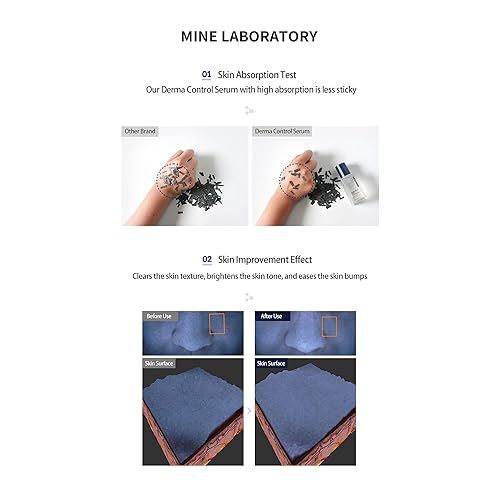 MINE LABORATORY

01 Skin Absorption Test
Our Derma Control Serum with high absorption is less sticky

Other Brand

Derma Control Serum

02 Skin Improvement Effect
Clears the skin texture, brightens the skin tone, and eases the skin bumps

Before Use

After Use

Skin Surface

Skin Surface