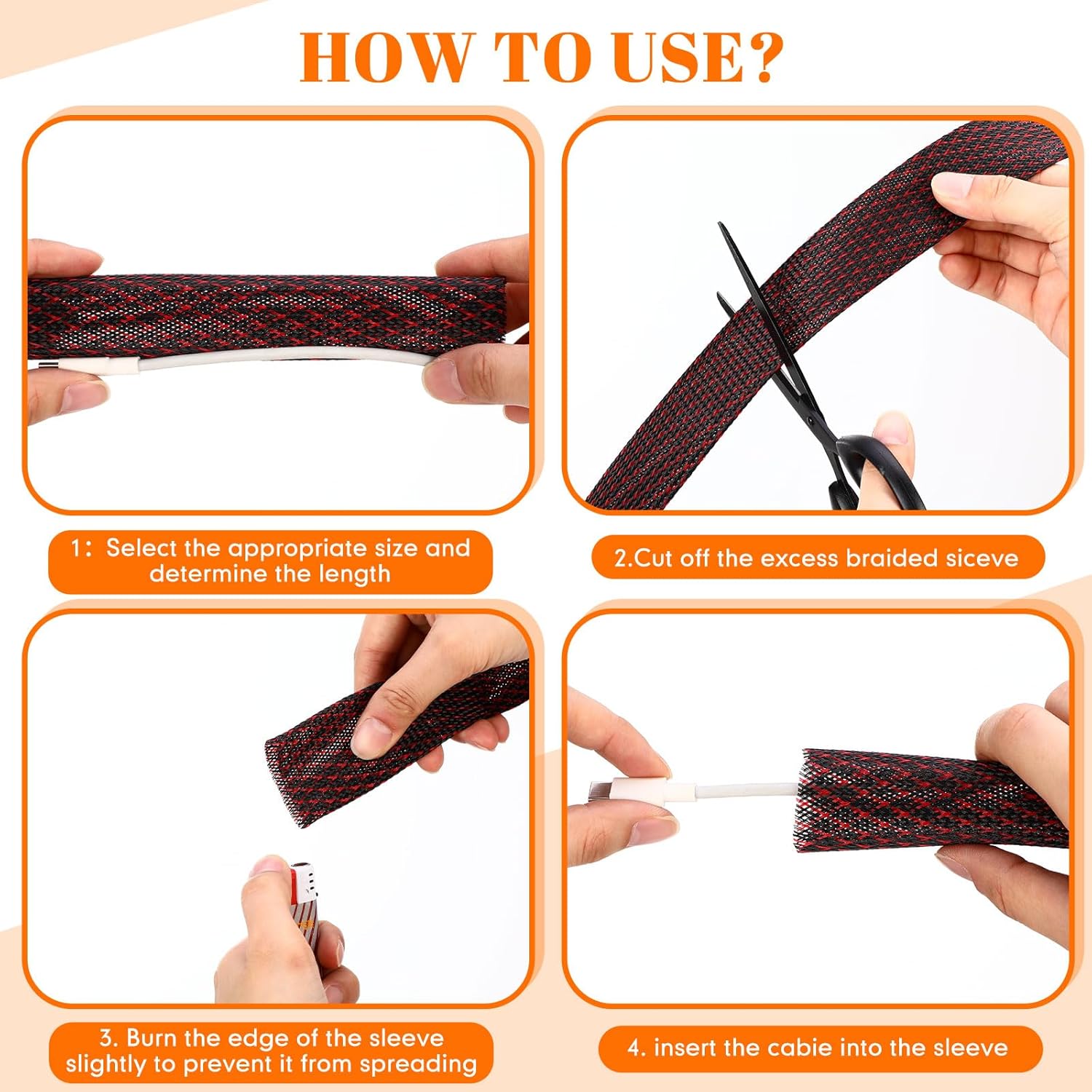 HOW TO USE?

1: Select the appropriate size and determine the length

2.Cut off the excess braided siceve

3. Burn the edge of the sleeve slightly to prevent it from spreading

4. insert the cabie into the sleeve