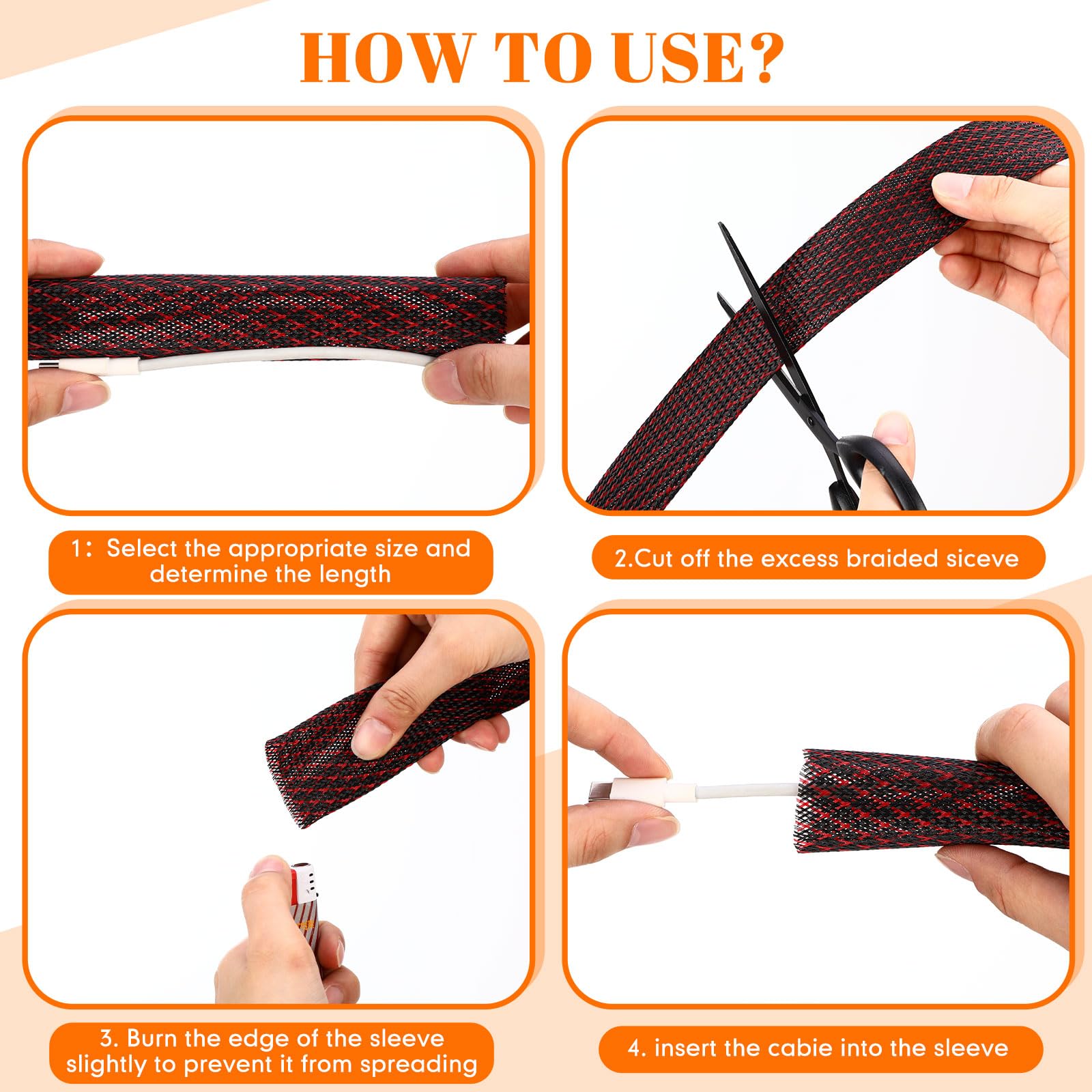 HOW TO USE?

1: Select the appropriate size and determine the length

2.Cut off the excess braided siceve

3. Burn the edge of the sleeve slightly to prevent it from spreading

4. insert the cabie into the sleeve