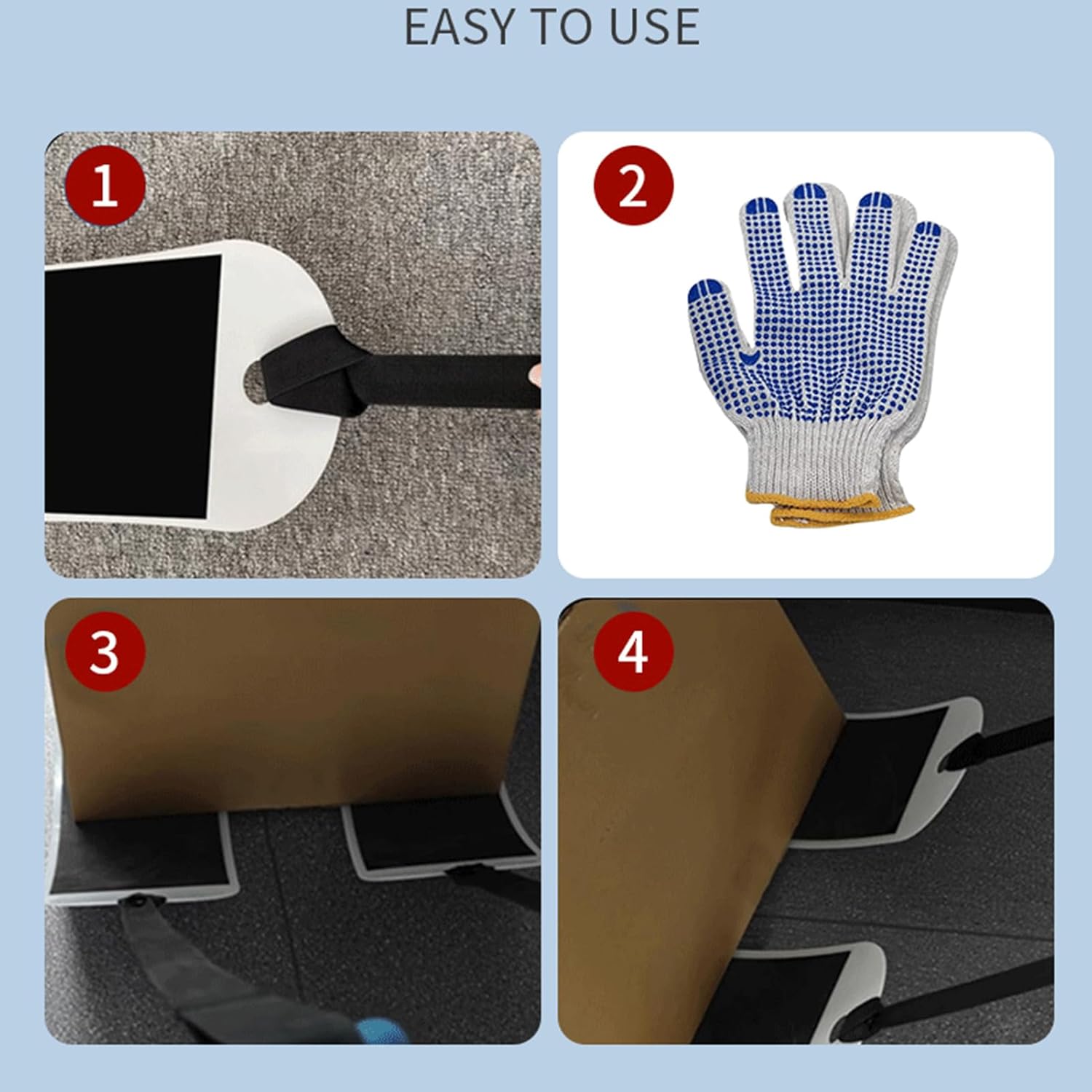 EASY TO USE

1

2

3

4