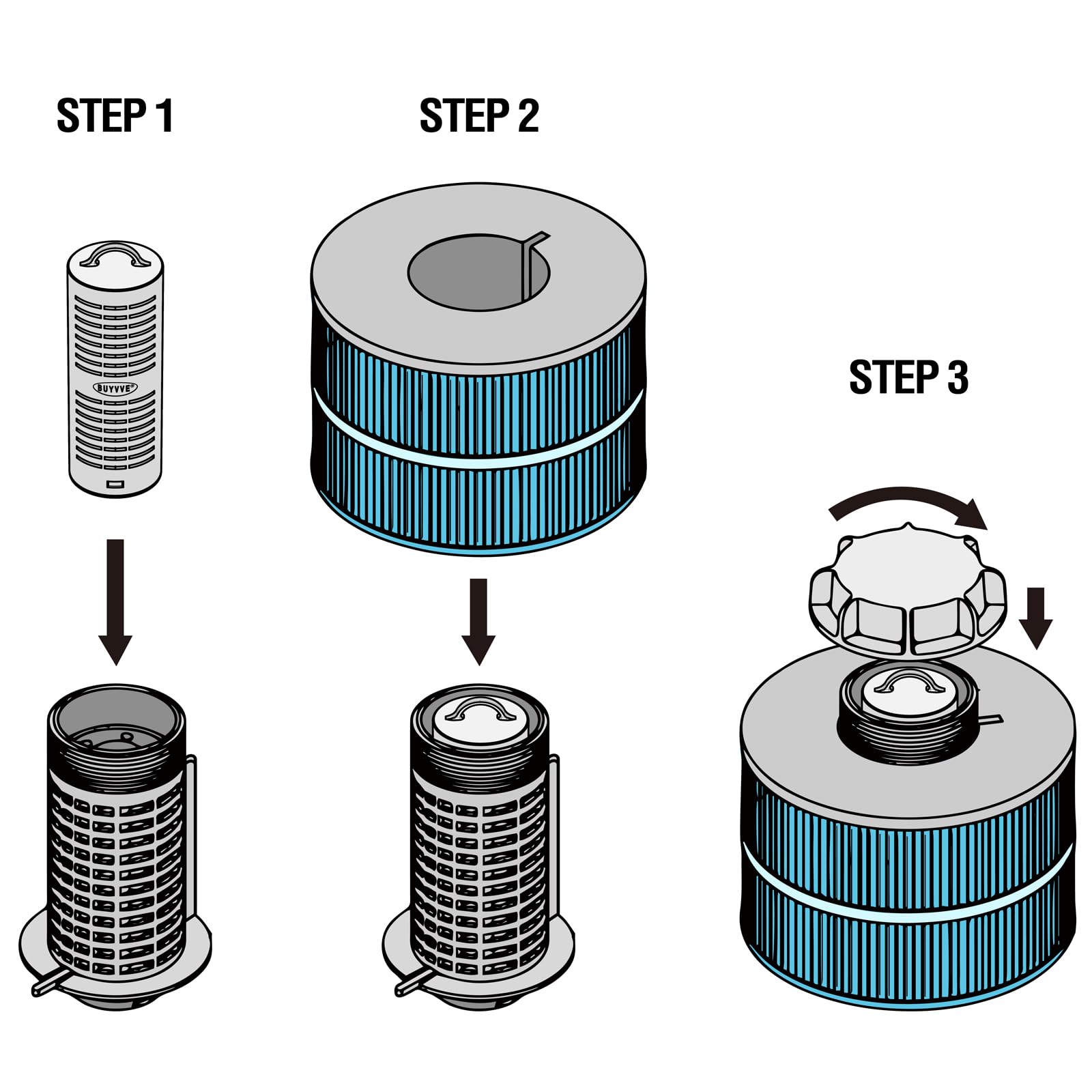 STEP 1

BUYVVE

STEP 2

STEP 3