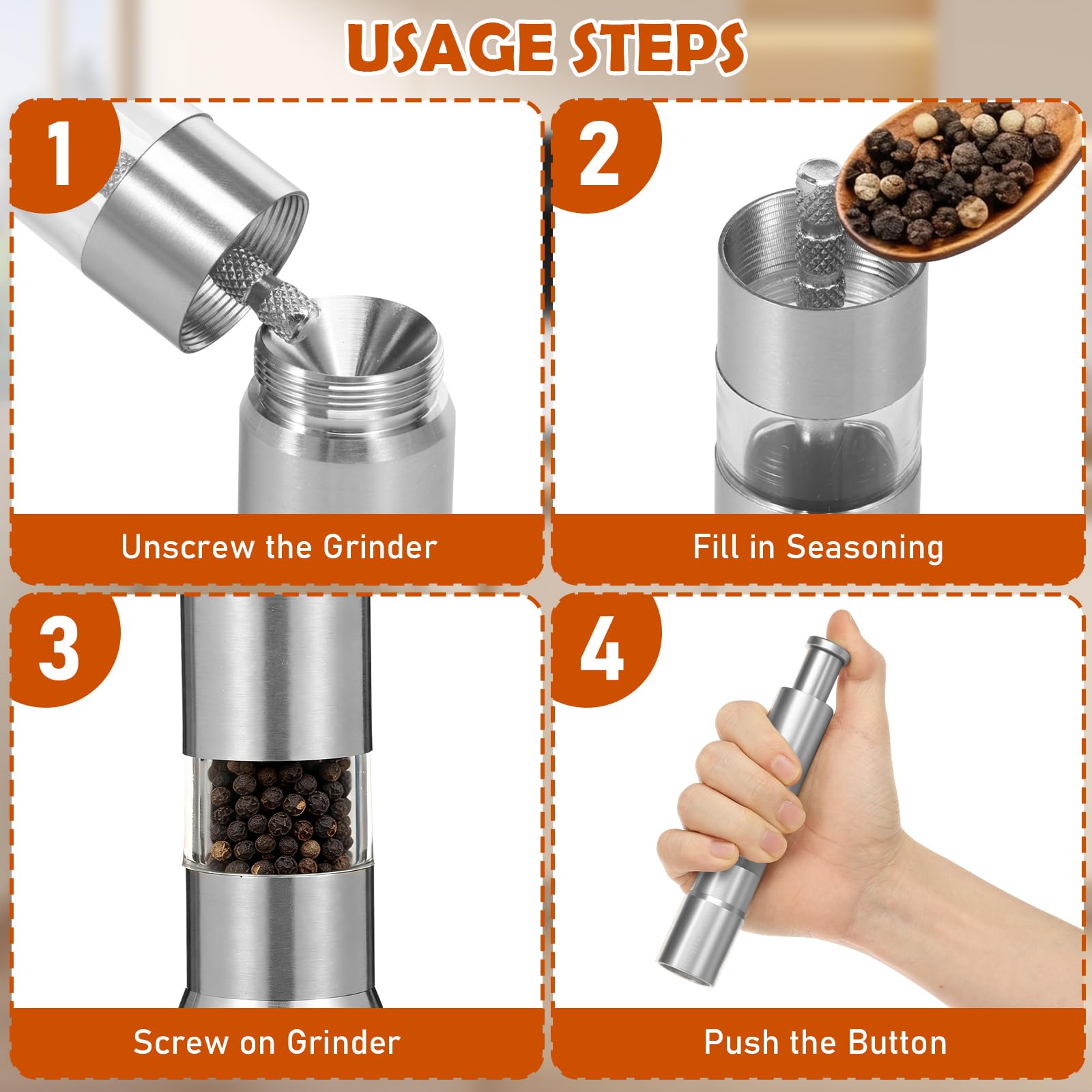 USAGE STEPS

1

Unscrew the Grinder

2

Fill in Seasoning

3

Screw on Grinder

4

Push the Button