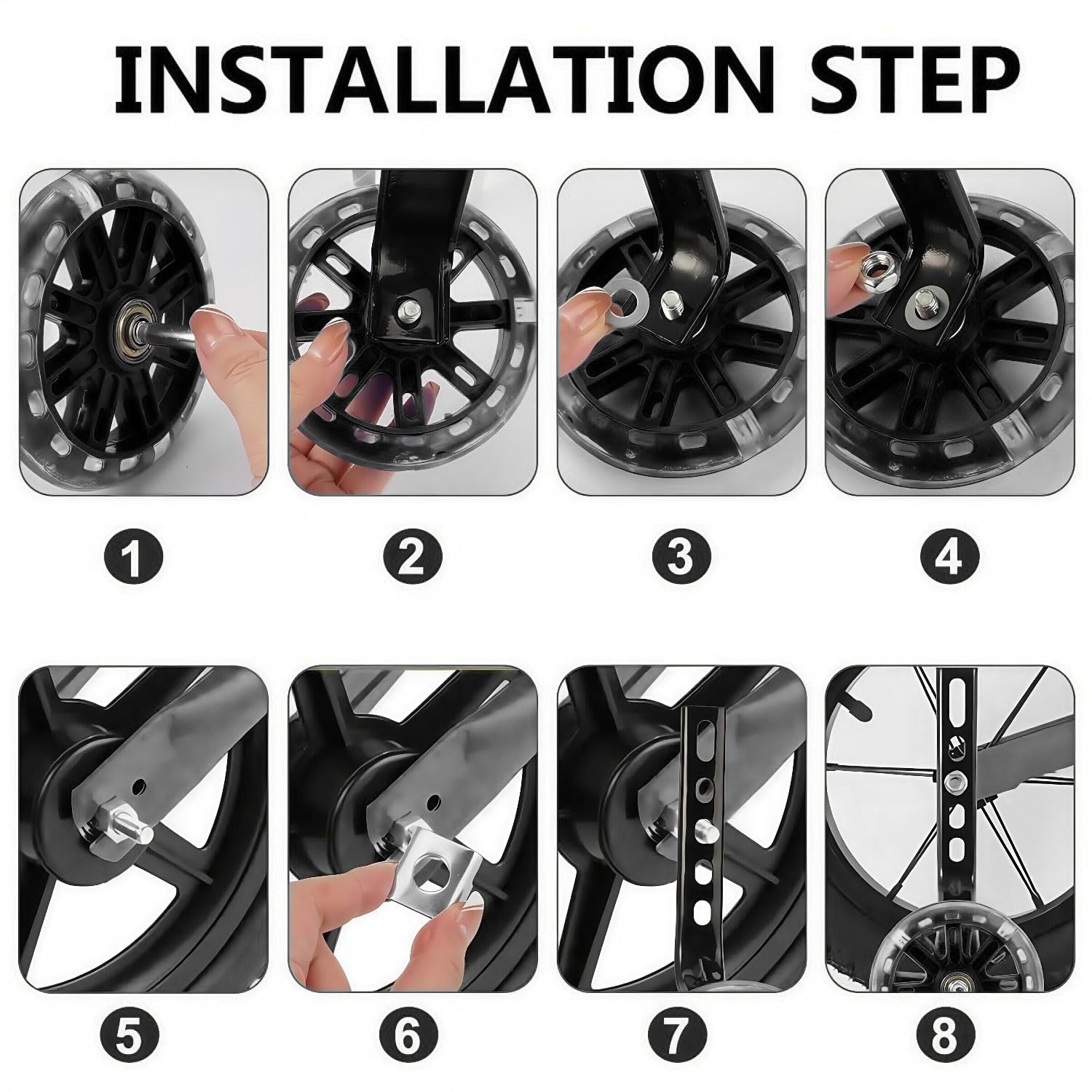 INSTALLATION STEP

1

2

3

4

5

6

7

8