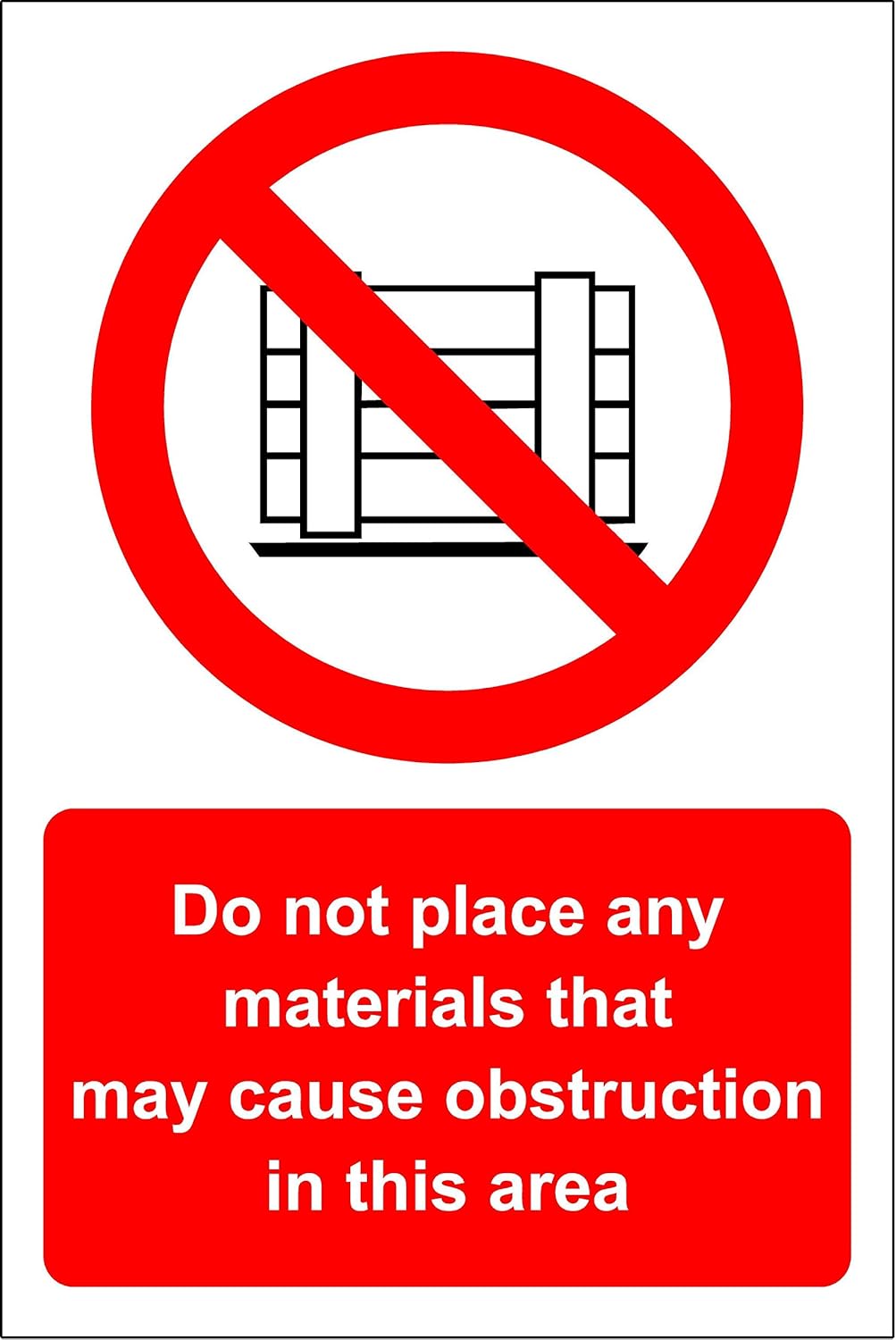 Do not place any materials that may cause obstruction in this area