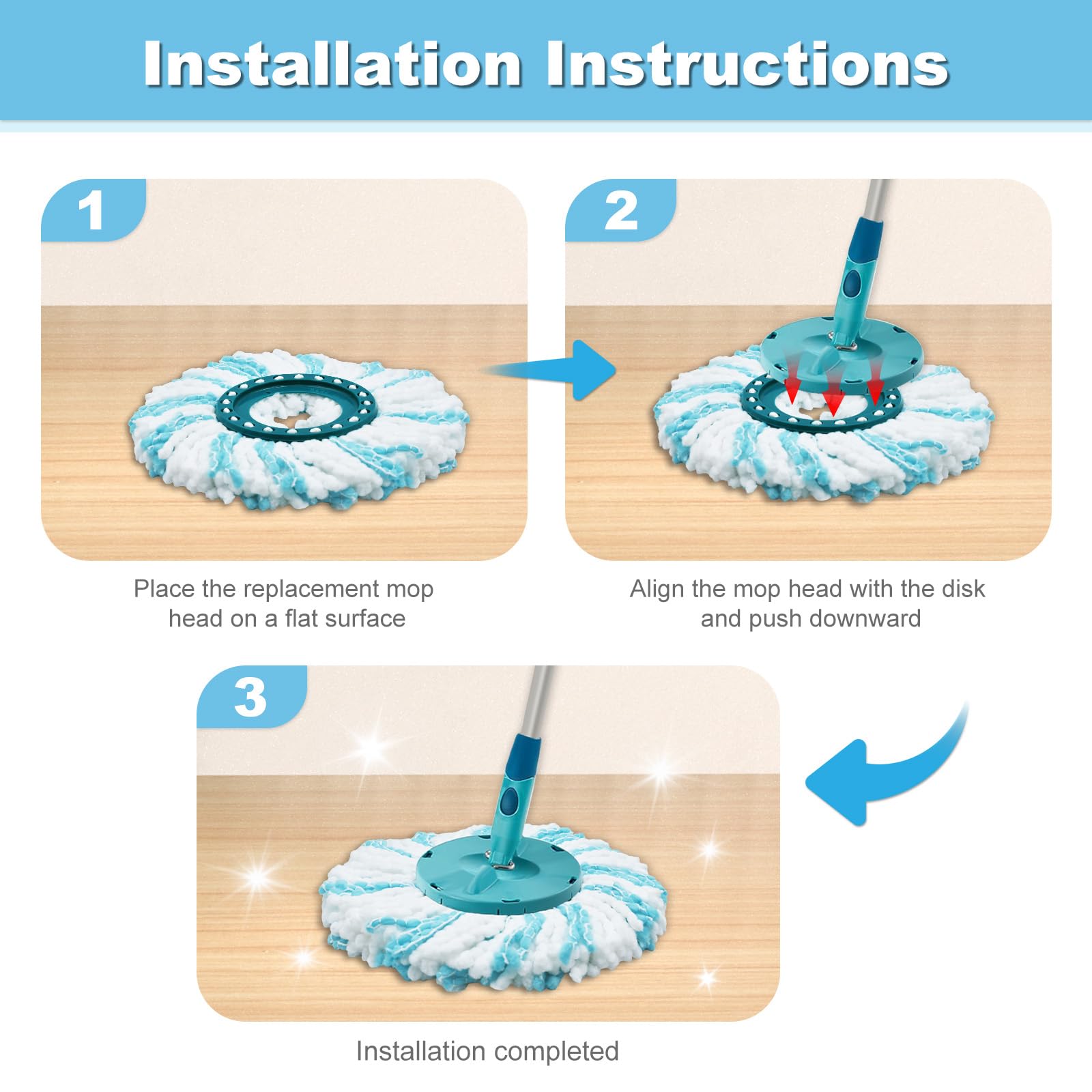 Installation Instructions

1

Place the replacement mop head on a flat surface

2

Align the mop head with the disk and push downward

3

Installation completed