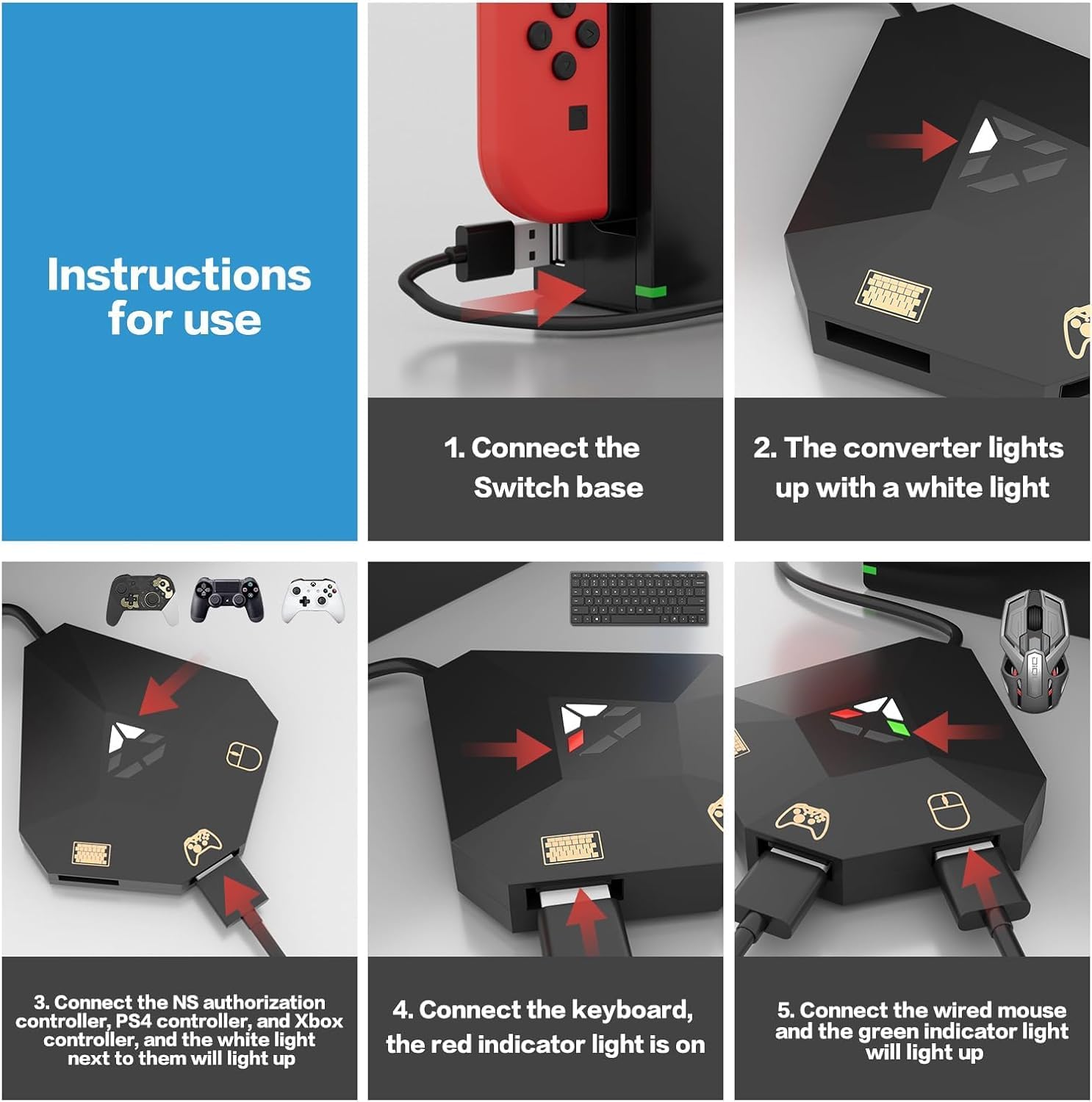 Instructions for use

1. Connect the Switch base

2. The converter lights up with a white light

3. Connect the NS authorization controller, PS4 controller, and Xbox controller, and the white light next to them will light up

4. Connect the keyboard, the red indicator light is on

5. Connect the wired mouse and the green indicator light will light up