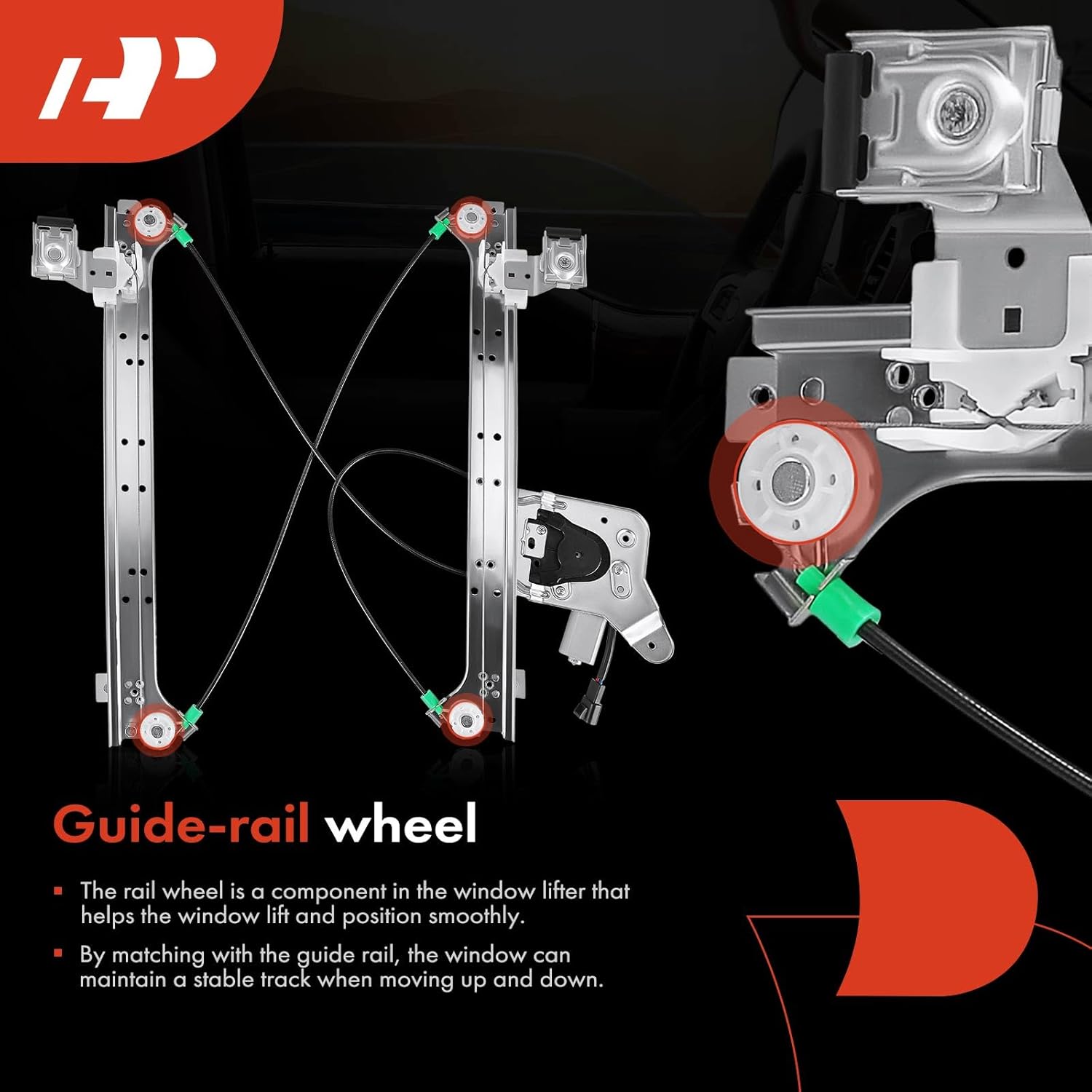 Guide-rail wheel

▪ The rail wheel is a component in the window lifter that helps the window lift and position smoothly.

▪ By matching with the guide rail, the window can maintain a stable track when moving up and down.