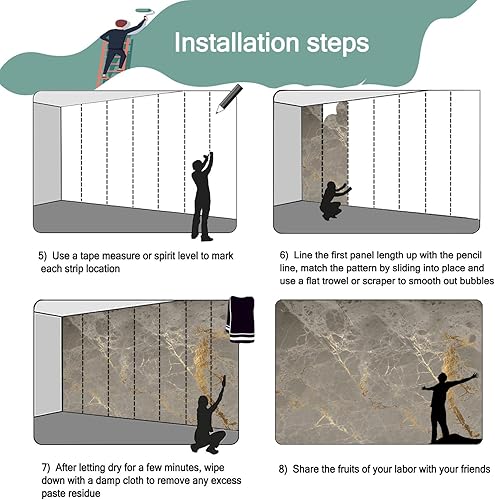 Installation steps

5) Use a tape measure or spirit level to mark each strip location

6) Line the first panel length up with the pencil line, match the pattern by sliding into place and use a flat trowel or scraper to smooth out bubbles

7) After letting dry for a few minutes, wipe down with a damp cloth to remove any excess paste residue

8) Share the fruits of your labor with your friends